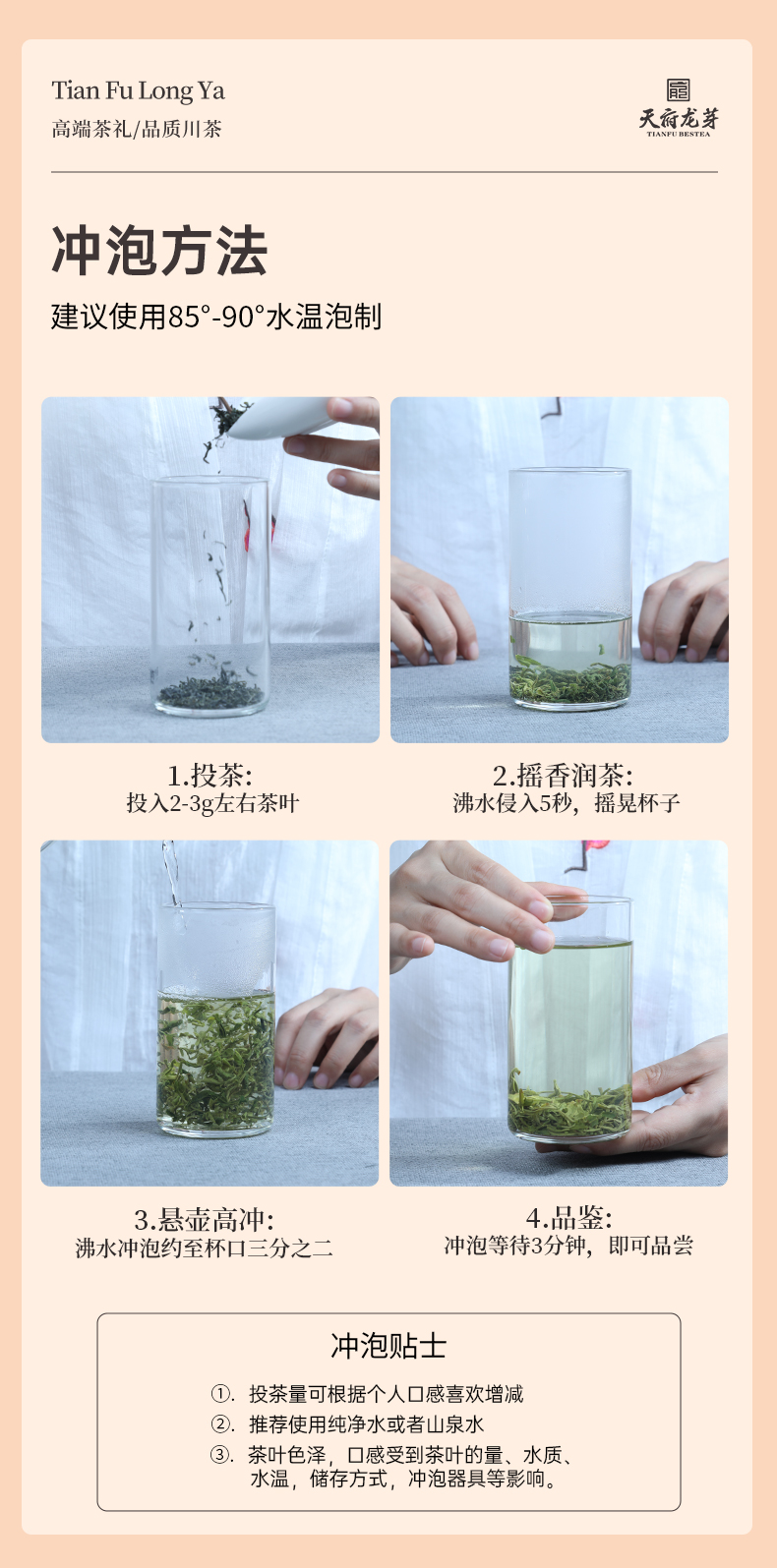 Tian Fu Long Ya
高端茶礼/品质川茶

天府龙芽
TIANFU BESTEA

冲泡方法
建议使用85°-90°水温泡制

1.投茶:
投入2-3g左右茶叶

2.摇香润茶:
沸水侵入5秒，摇晃杯子

3.悬壶高冲:
沸水冲泡约至杯口三分之二

4.品鉴:
冲泡等待3分钟，即可品尝

冲泡贴士
①. 投茶量可根据个人口感喜欢增减
②. 推荐使用纯净水或者山泉水
③. 茶叶色泽，口感受到茶叶的量、水质、水温，储存方式，冲泡器具等影响。