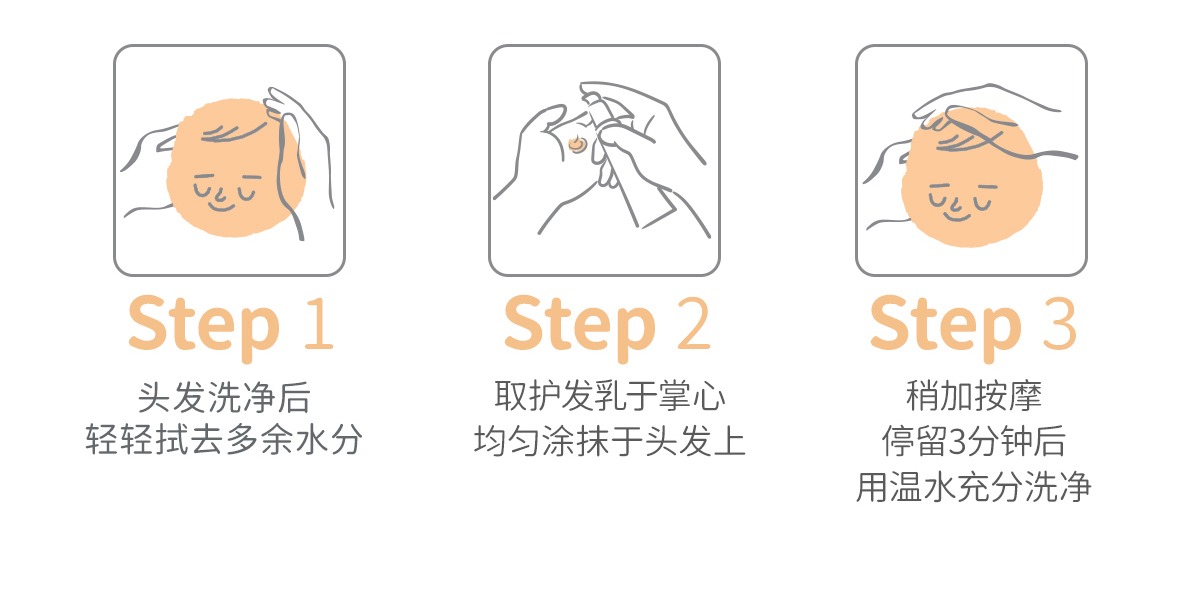 Step 1
头发洗净后
轻轻拭去多余水分

Step 2
取护发乳于掌心
均匀涂抹于头发上

Step 3
稍加按摩
停留3分钟后
用温水充分洗净