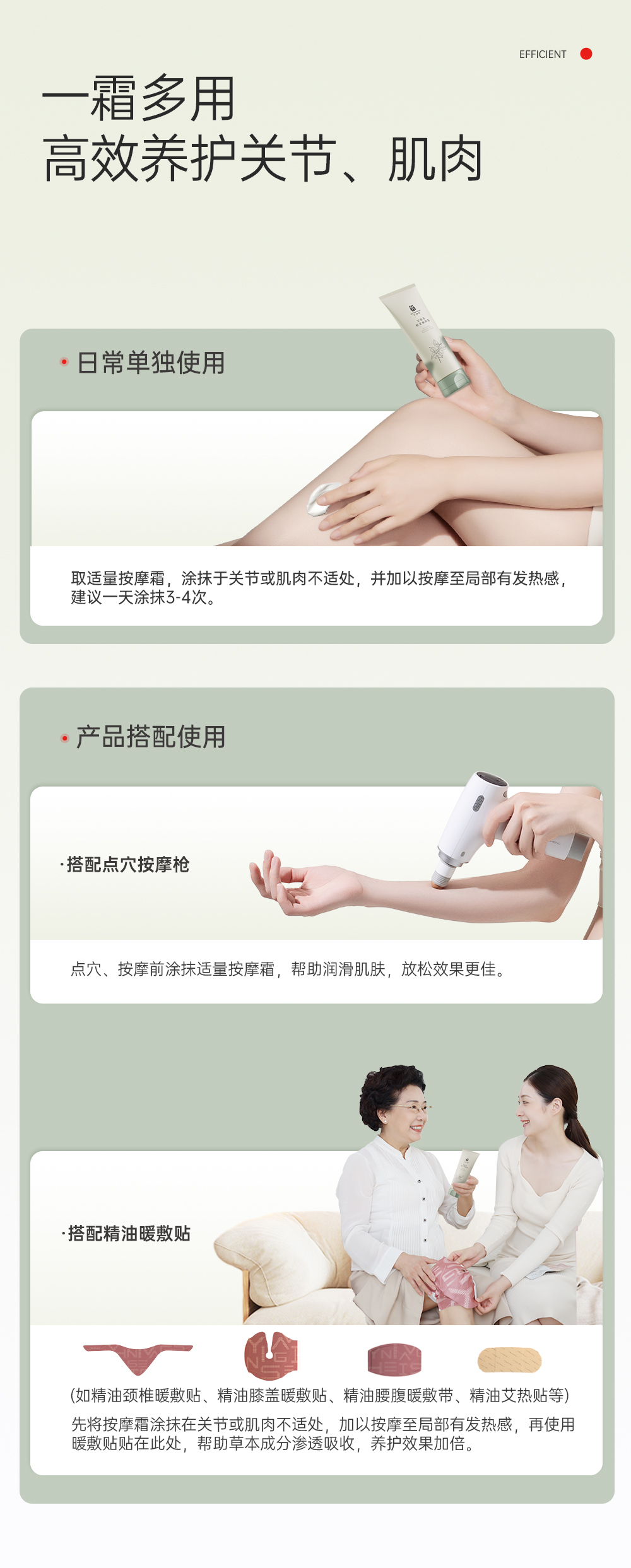 EFFICIENT

一霜多用
高效养护关节、肌肉

日常单独使用

取适量按摩霜，涂抹于关节或肌肉不适处，并加以按摩至局部有发热感，建议一天涂抹3-4次。

产品搭配使用

·搭配点穴按摩枪

点穴、按摩前涂抹适量按摩霜，帮助润滑肌肤，放松效果更佳。

·搭配精油暖敷贴

(如精油颈椎暖敷贴、精油膝盖暖敷贴、精油腰腹暖敷带、精油艾热贴等)
先将按摩霜涂抹在关节或肌肉不适处，加以按摩至局部有发热感，再使用暖敷贴贴在此处，帮助草本成分渗透吸收，养护效果加倍。