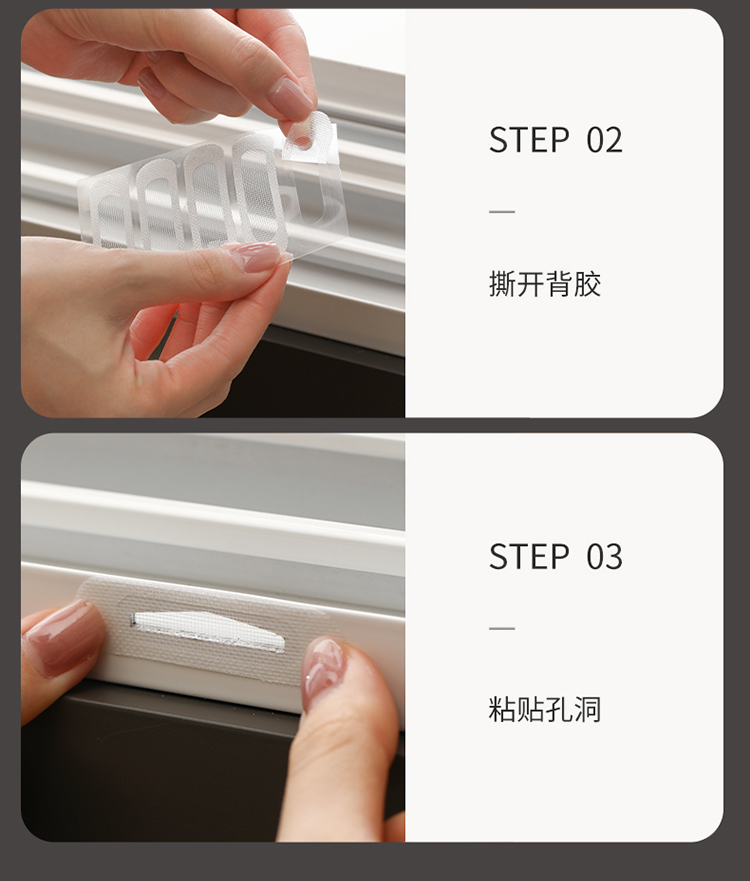 STEP 02

—

撕开背胶

STEP 03

—

粘贴孔洞