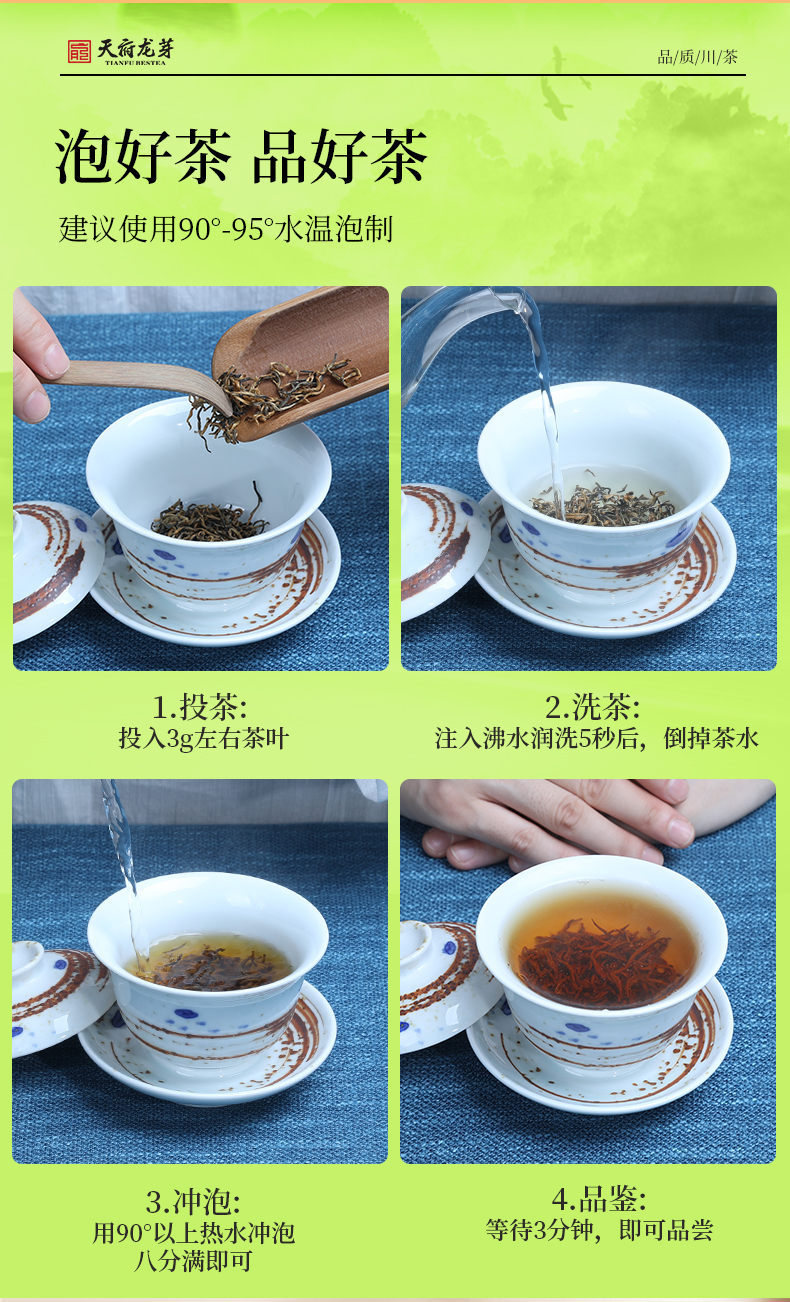 天府龙芽
TIANFU BESTEA

品/质/川/茶

泡好茶 品好茶

建议使用90°-95°水温泡制

1.投茶:
投入3g左右茶叶

2.洗茶:
注入沸水润洗5秒后，倒掉茶水

3.冲泡:
用90°以上热水冲泡
八分满即可

4.品鉴:
等待3分钟，即可品尝