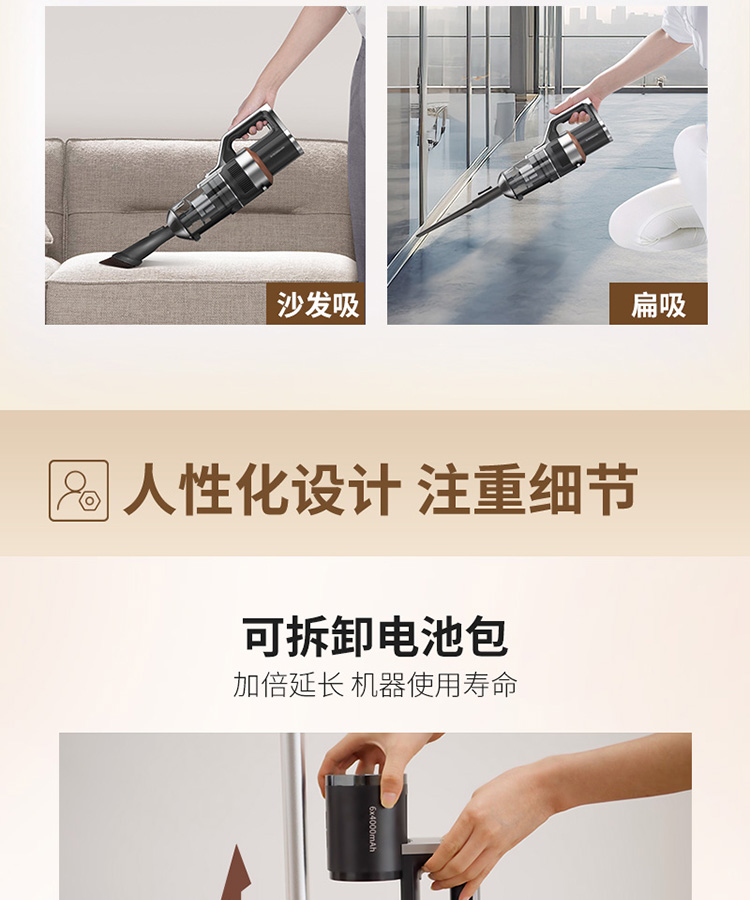 沙发吸

扁吸

人性化设计 注重细节

可拆卸电池包

加倍延长 机器使用寿命

6×4000mAh