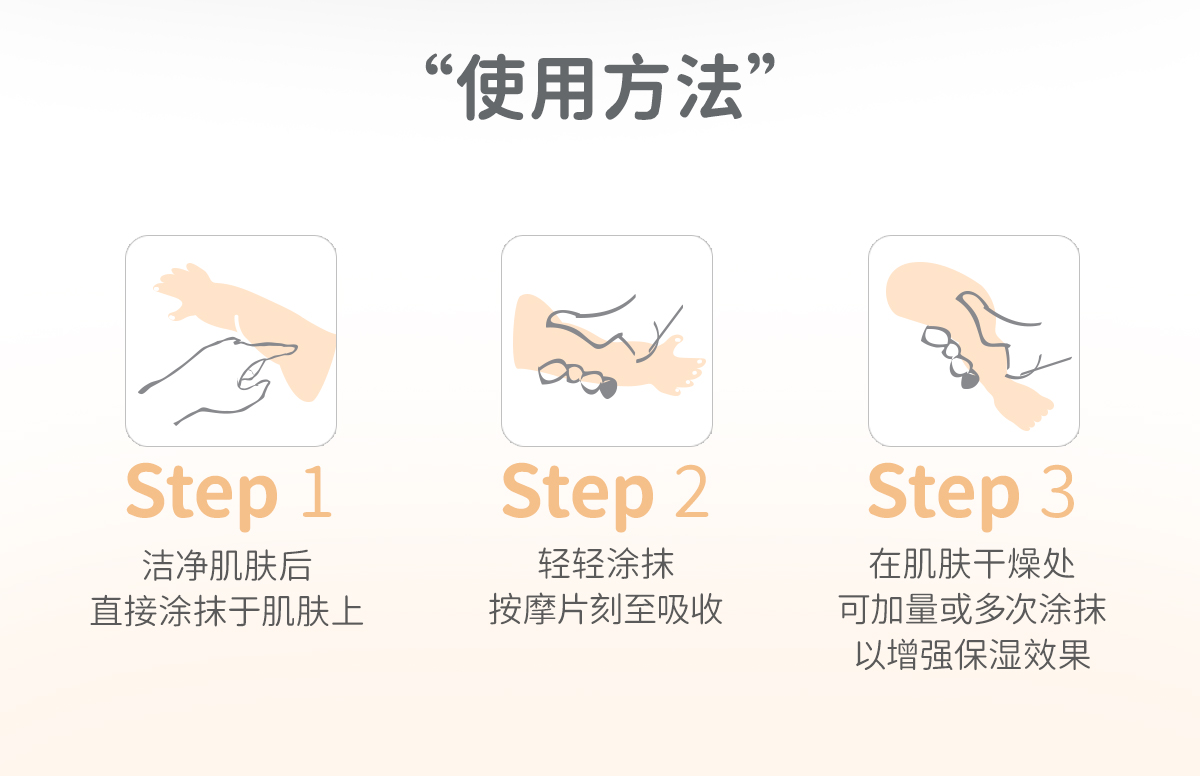 “使用方法”

Step 1
洁净肌肤后
直接涂抹于肌肤上

Step 2
轻轻涂抹
按摩片刻至吸收

Step 3
在肌肤干燥处
可加量或多次涂抹
以增强保湿效果