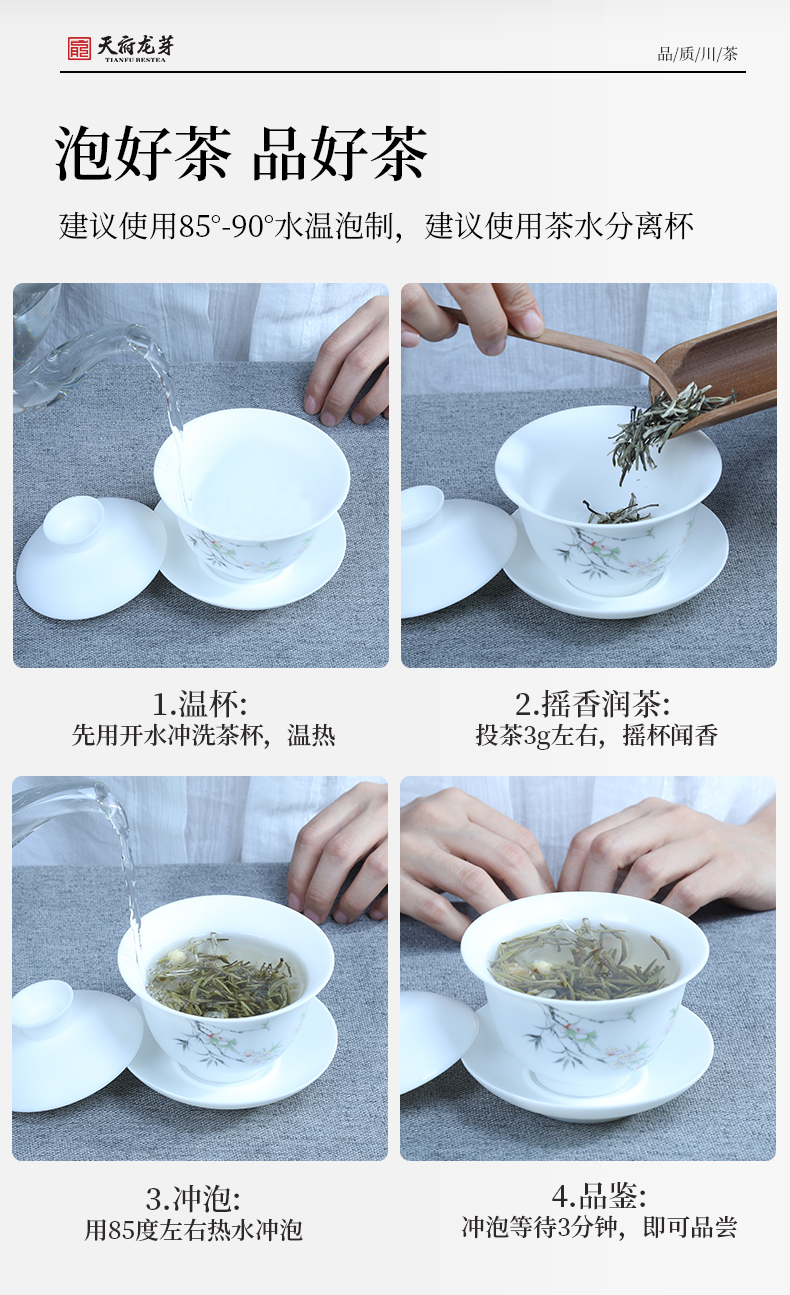 天府龙芽
TIANFU BESTEA

品/质/川/茶

泡好茶 品好茶

建议使用85°-90°水温泡制，建议使用茶水分离杯

1.温杯:
先用开水冲洗茶杯，温热

2.摇香润茶:
投茶3g左右，摇杯闻香

3.冲泡:
用85度左右热水冲泡

4.品鉴:
冲泡等待3分钟，即可品尝