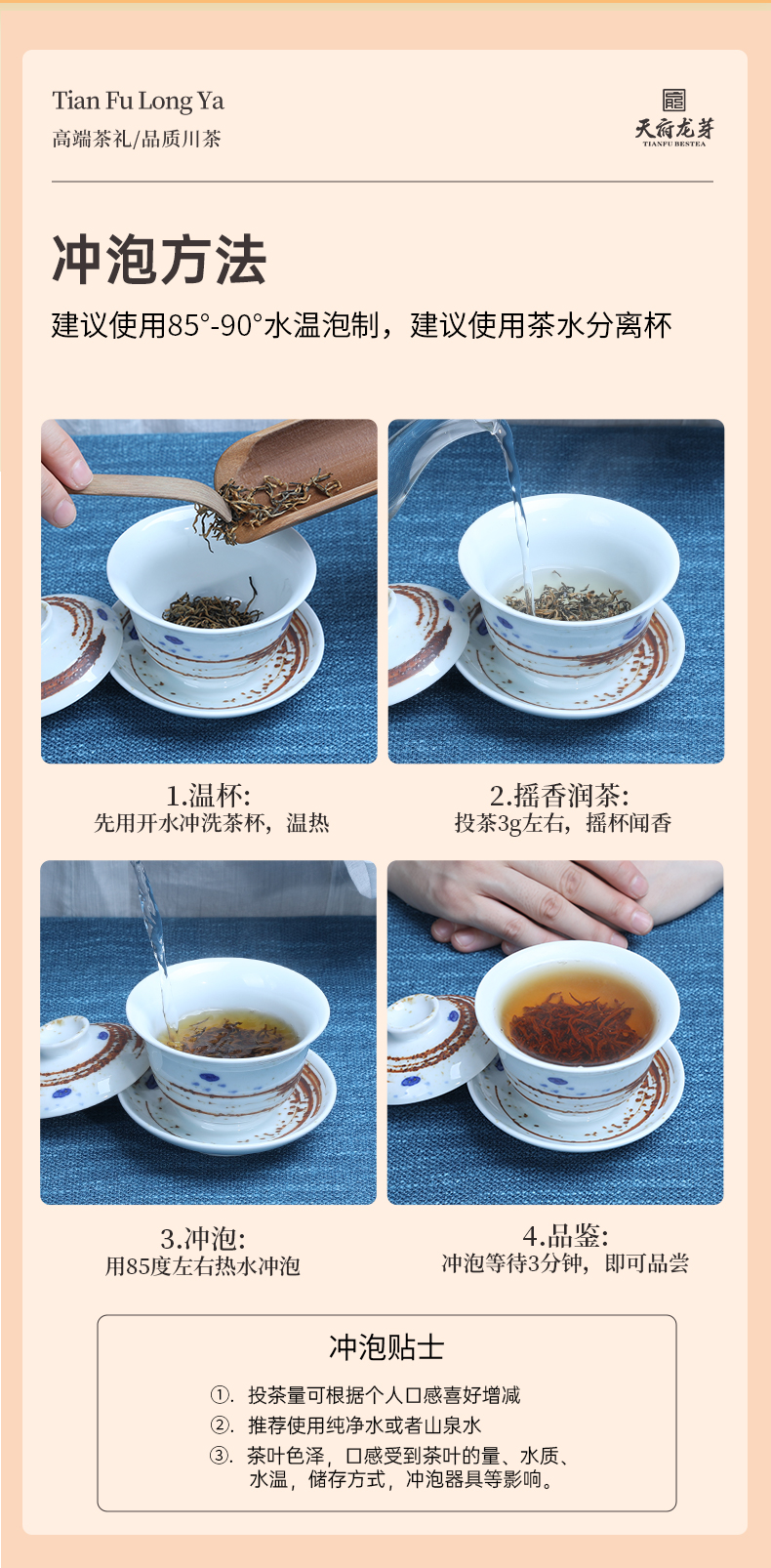 Tian Fu Long Ya
高端茶礼/品质川茶

天府龙芽
TIANFU BESTEA

冲泡方法
建议使用85°-90°水温泡制，建议使用茶水分离杯

1.温杯:
先用开水冲洗茶杯，温热

2.摇香润茶:
投茶3g左右，摇杯闻香

3.冲泡:
用85度左右热水冲泡

4.品鉴:
冲泡等待3分钟，即可品尝

冲泡贴士
①. 投茶量可根据个人口感喜好增减
②. 推荐使用纯净水或者山泉水
③. 茶叶色泽，口感受到茶叶的量、水质、水温，储存方式，冲泡器具等影响。