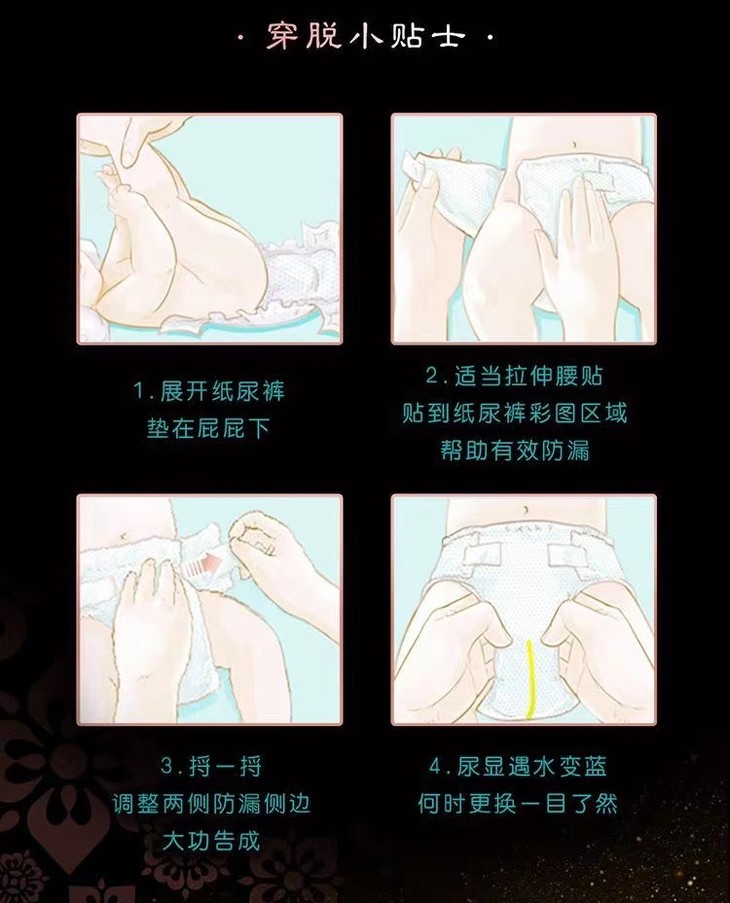 · 穿脱小贴士 ·

1. 展开纸尿裤
垫在屁屁下

2. 适当拉伸腰贴
贴到纸尿裤彩图区域
帮助有效防漏

3. 捋一捋
调整两侧防漏侧边
大功告成

4. 尿显遇水变蓝
何时更换一目了然