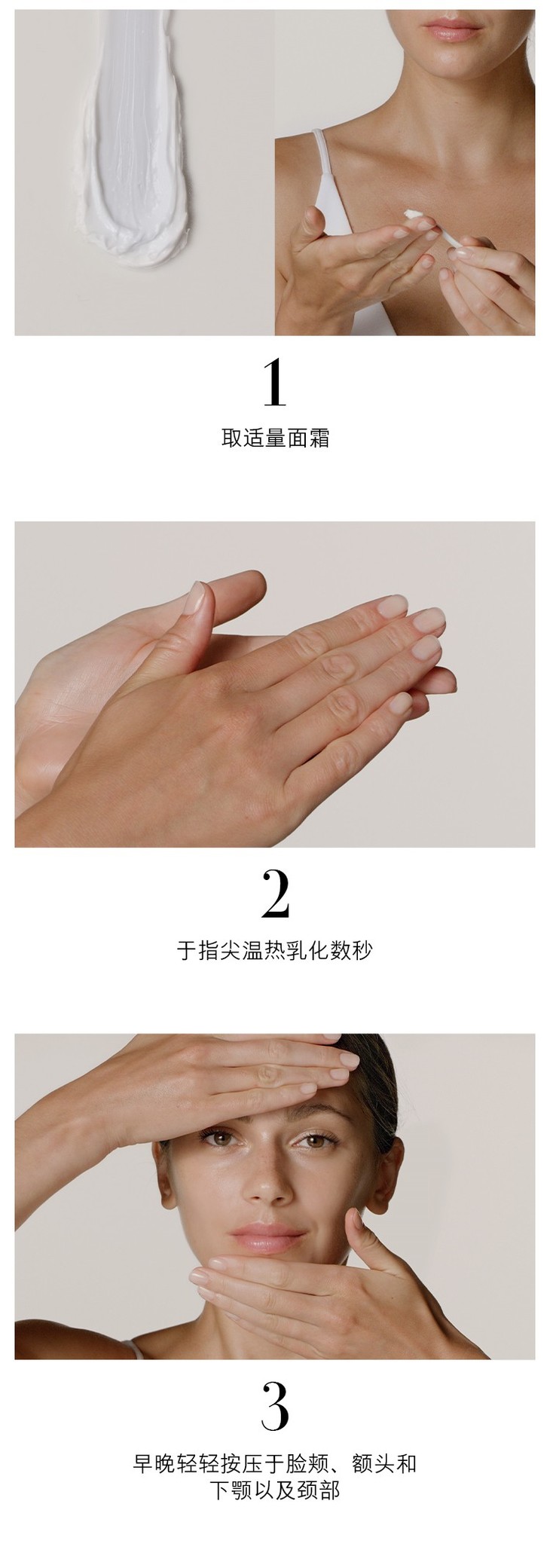 1

取适量面霜

2

于指尖温热乳化数秒

3

早晚轻轻按压于脸颊、额头和下颚以及颈部