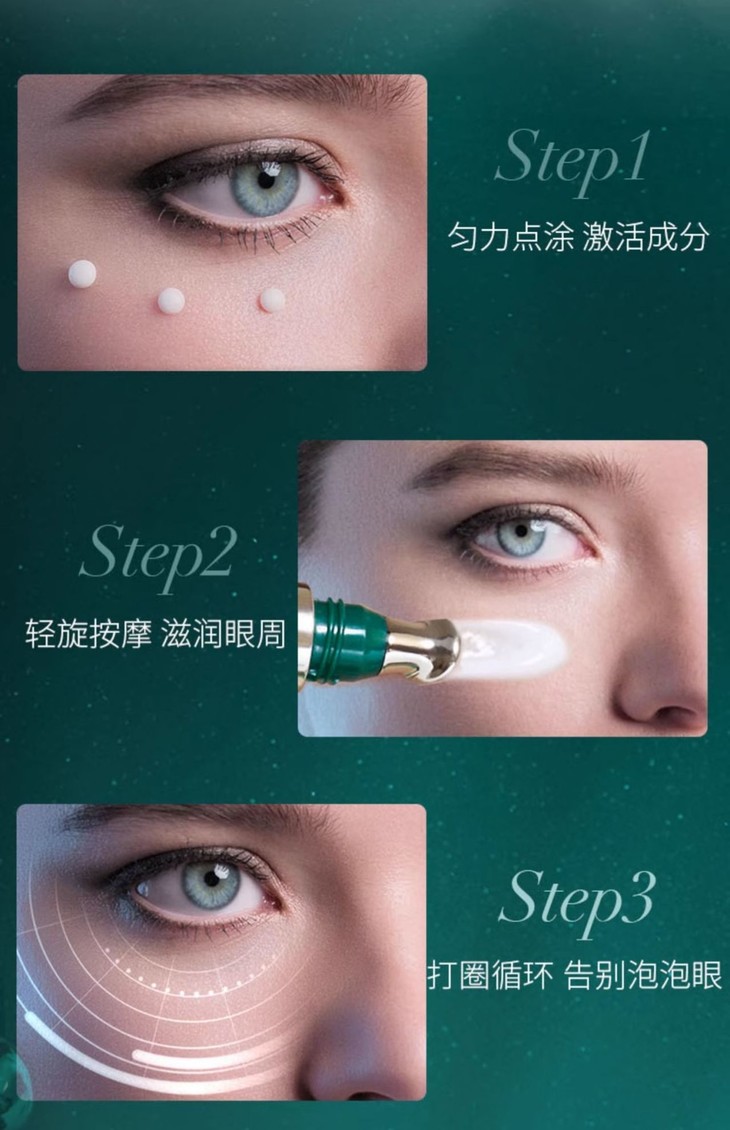 Step1
匀力点涂 激活成分

Step2
轻旋按摩 滋润眼周

Step3
打圈循环 告别泡泡眼