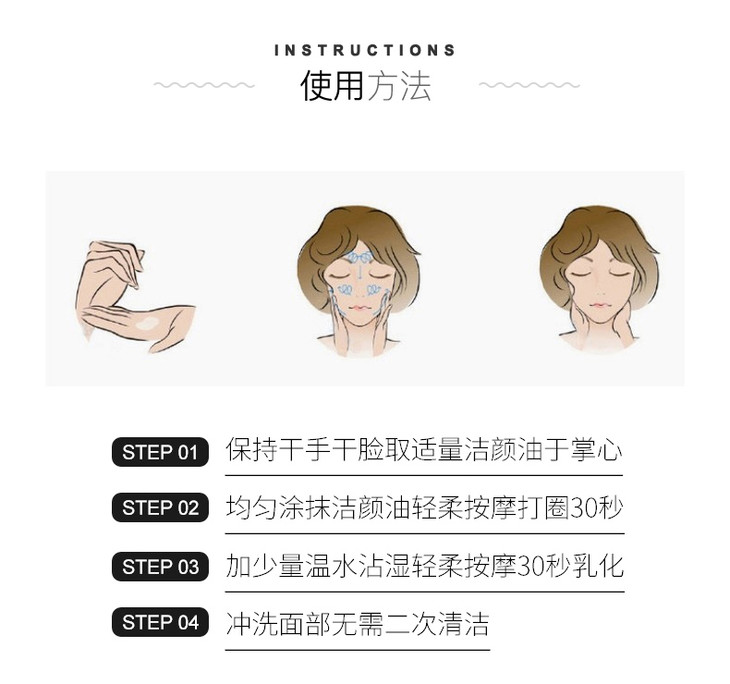 INSTRUCTIONS
使用方法

STEP 01 保持干手干脸取适量洁颜油于掌心

STEP 02 均匀涂抹洁颜油轻柔按摩打圈30秒

STEP 03 加少量温水沾湿轻柔按摩30秒乳化

STEP 04 冲洗面部无需二次清洁