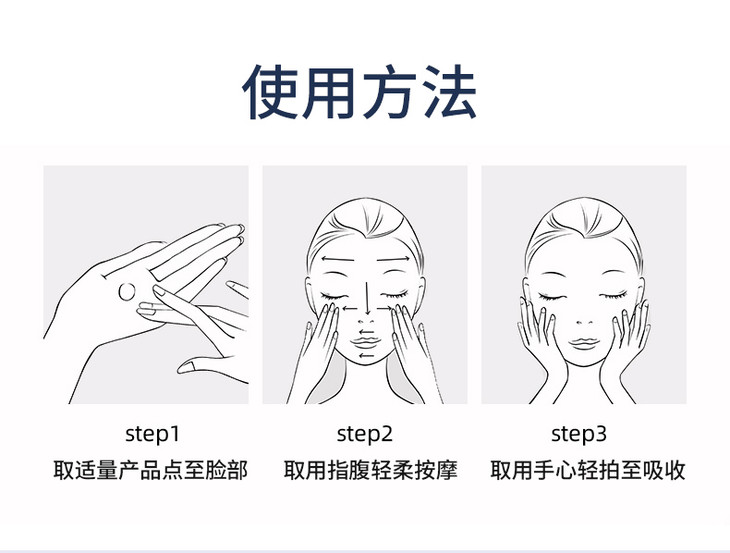 使用方法

step1
取适量产品点至脸部

step2
取用指腹轻柔按摩

step3
取用手心轻拍至吸收