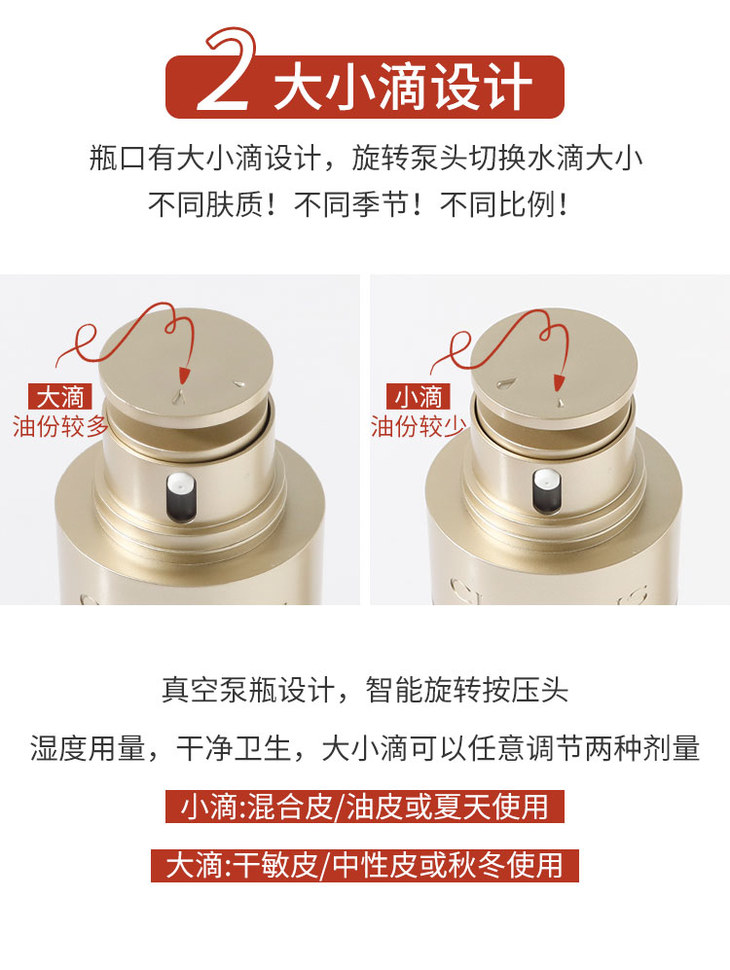 2 大小滴设计

瓶口有大小滴设计，旋转泵头切换水滴大小

不同肤质！不同季节！不同比例！

大滴
油份较多

小滴
油份较少

真空泵瓶设计，智能旋转按压头

湿度用量，干净卫生，大小滴可以任意调节两种剂量

小滴:混合皮/油皮或夏天使用

大滴:干敏皮/中性皮或秋冬使用