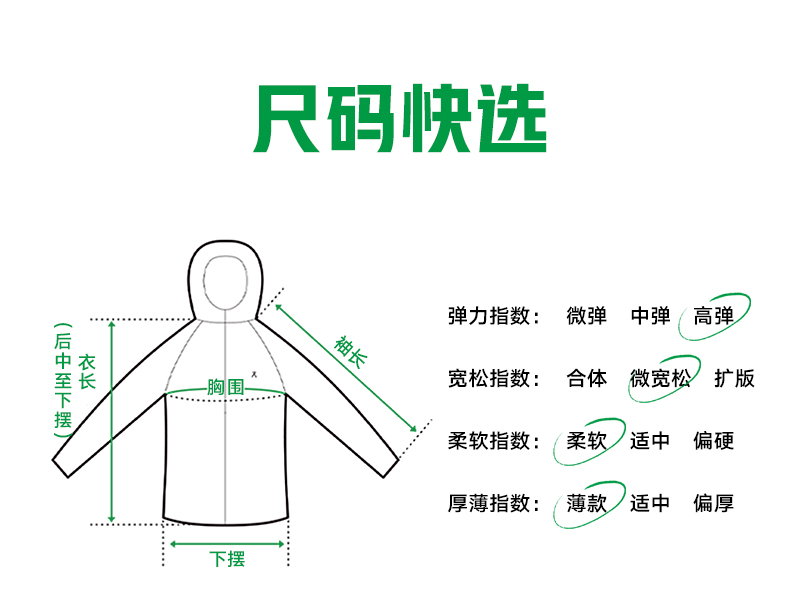 尺码快选

（后中至下摆）
衣长
胸围
袖长
下摆

弹力指数： 微弹 中弹 高弹
宽松指数： 合体 微宽松 扩版
柔软指数： 柔软 适中 偏硬
厚薄指数： 薄款 适中 偏厚