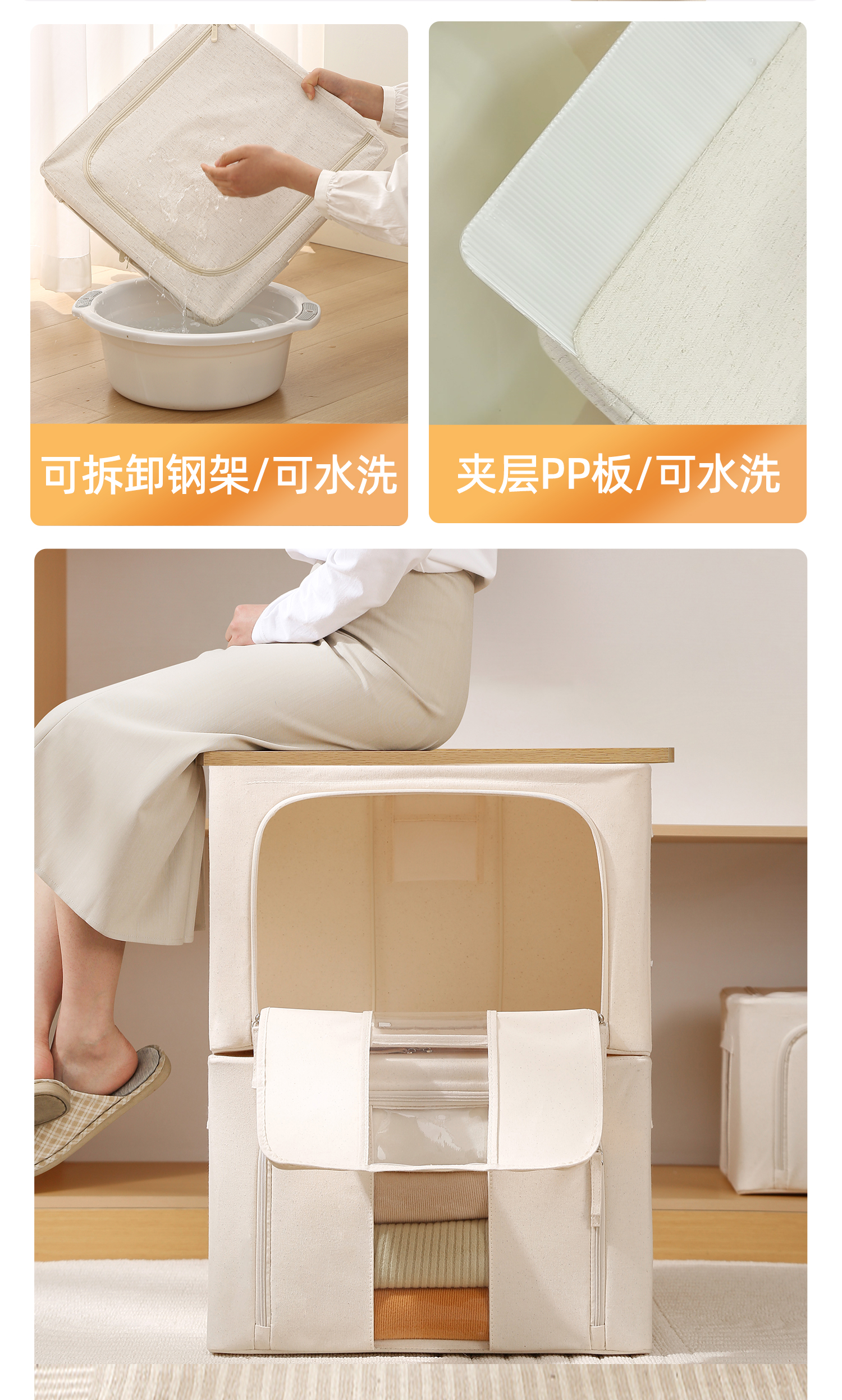 可拆卸钢架/可水洗

夹层PP板/可水洗