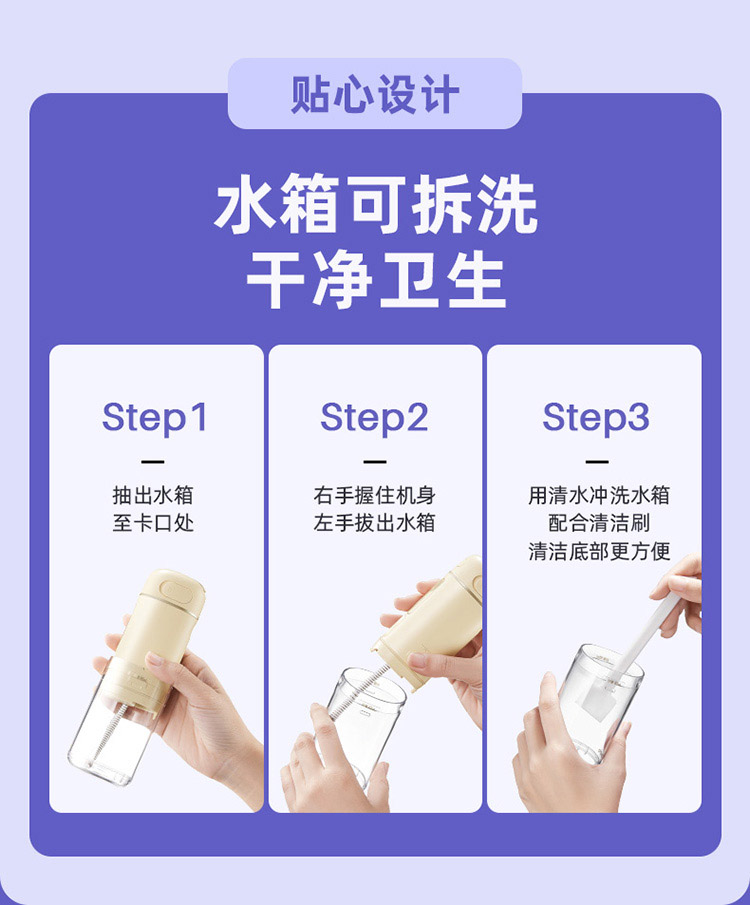 贴心设计

水箱可拆洗
干净卫生

Step1
—
抽出水箱
至卡口处

Step2
—
右手握住机身
左手拔出水箱

Step3
—
用清水冲洗水箱
配合清洁刷
清洁底部更方便