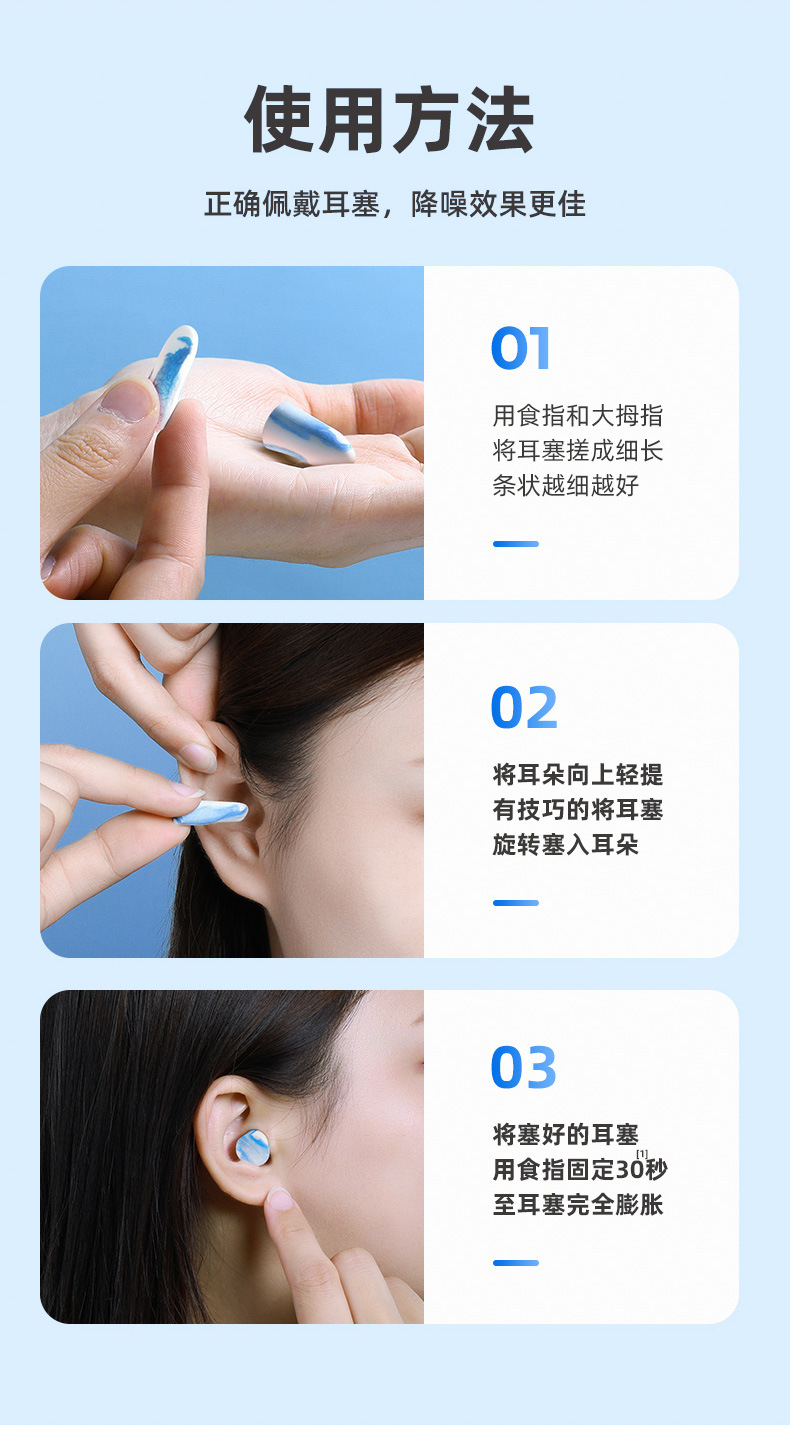 使用方法

正确佩戴耳塞，降噪效果更佳

01

用食指和大拇指将耳塞搓成细长条状越细越好

02

将耳朵向上轻提有技巧的将耳塞旋转塞入耳朵

03

将塞好的耳塞用食指固定30[1]秒至耳塞完全膨胀