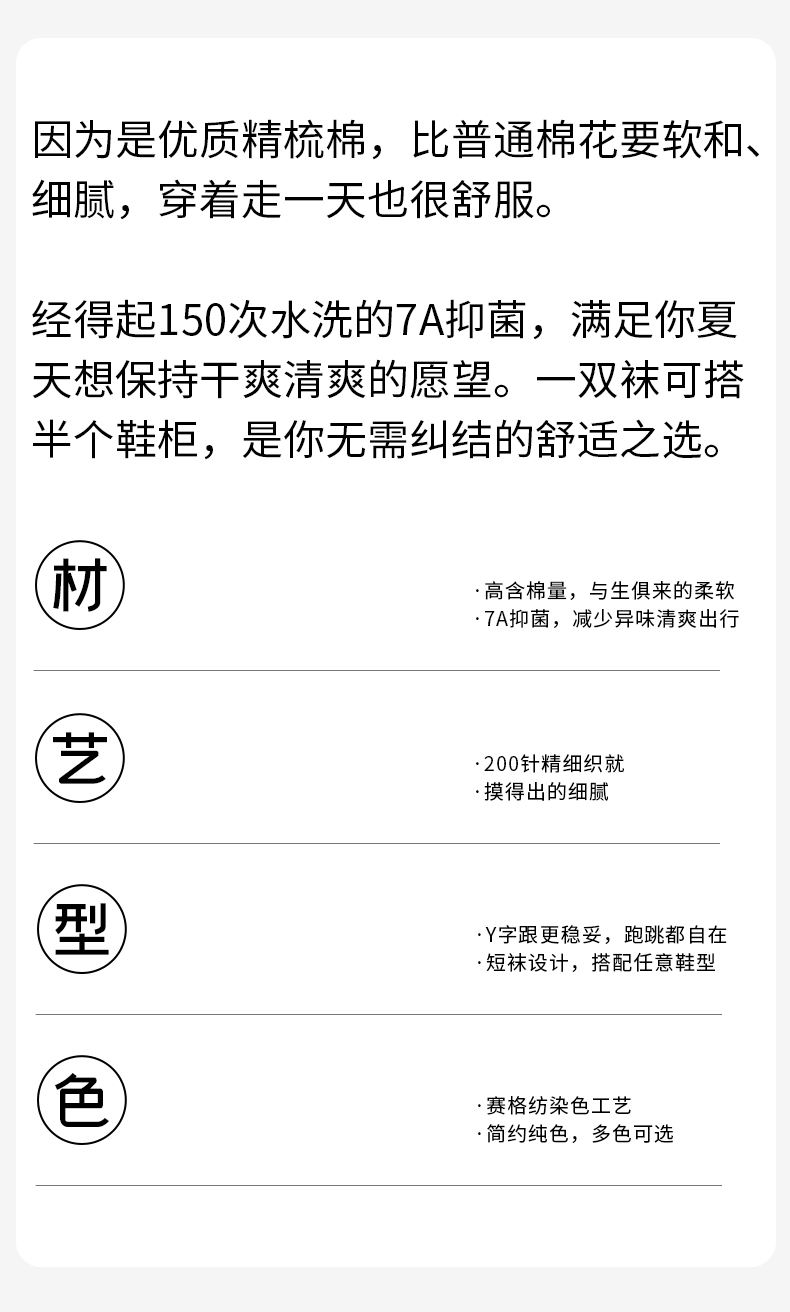 因为是优质精梳棉，比普通棉花要软和、细腻，穿着走一天也很舒服。

经得起150次水洗的7A抑菌，满足你夏天想保持干爽清爽的愿望。一双袜可搭半个鞋柜，是你无需纠结的舒适之选。

材

·高含棉量，与生俱来的柔软
·7A抑菌，减少异味清爽出行

艺

·200针精细织就
·摸得出的细腻

型

·Y字跟更稳妥，跑跳都自在
·短袜设计，搭配任意鞋型

色

·赛格纺染色工艺
·简约纯色，多色可选