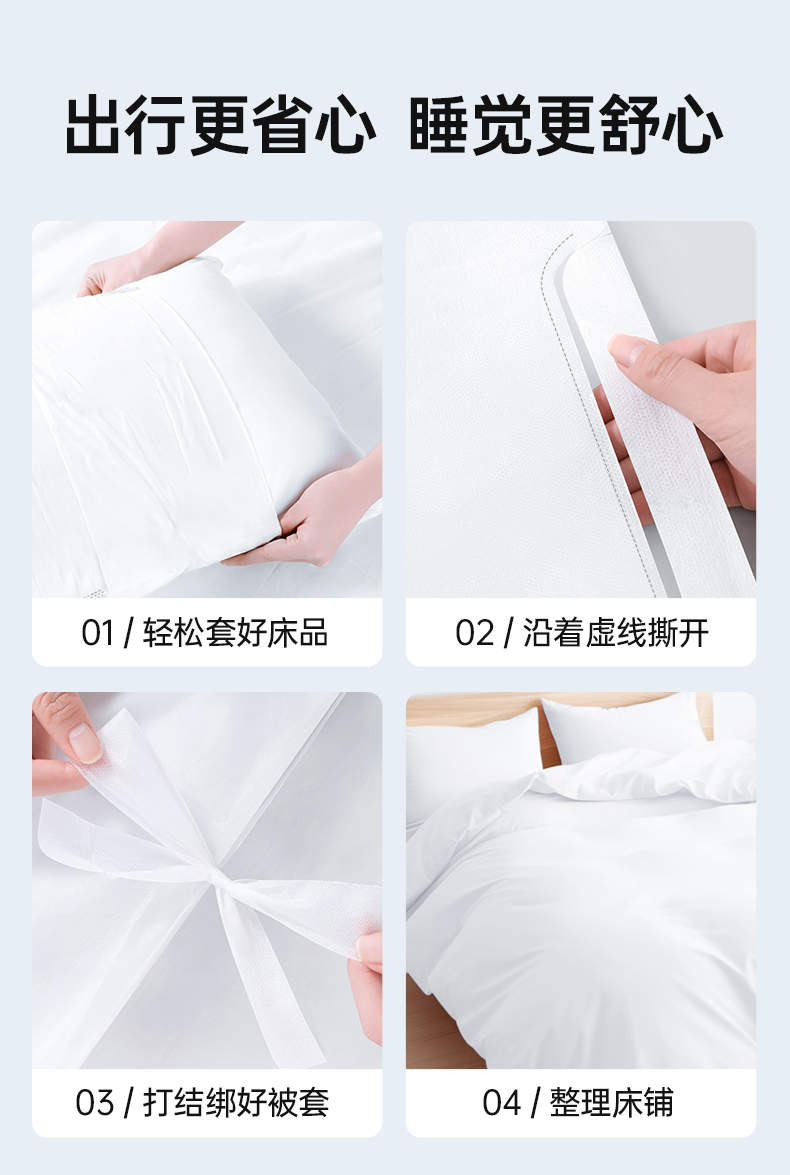 出行更省心 睡觉更舒心

01 / 轻松套好床品

02 / 沿着虚线撕开

03 / 打结绑好被套

04 / 整理床铺