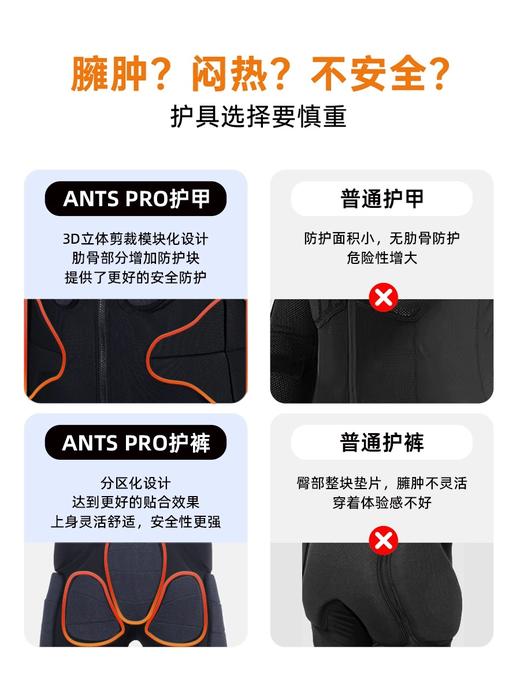 臃肿？闷热？不安全？
护具选择要慎重

ANTS PRO护甲
3D立体剪裁模块化设计
肋骨部分增加防护块
提供了更好的安全防护

普通护甲
防护面积小，无肋骨防护
危险性增大

ANTS PRO护裤
分区化设计
达到更好的贴合效果
上身灵活舒适，安全性更强

普通护裤
臀部整块垫片，臃肿不灵活
穿着体验感不好