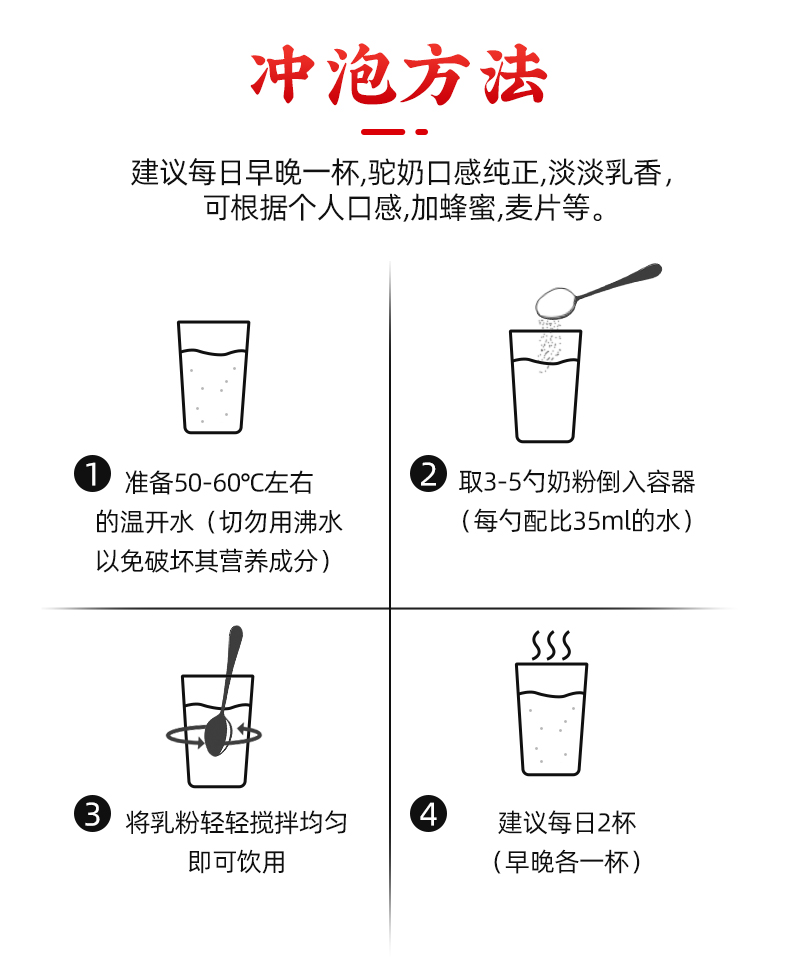 冲泡方法

建议每日早晚一杯,驼奶口感纯正,淡淡乳香,
可根据个人口感,加蜂蜜,麦片等。

1 准备50-60℃左右的温开水（切勿用沸水以免破坏其营养成分）

2 取3-5勺奶粉倒入容器（每勺配比35ml的水）

3 将乳粉轻轻搅拌均匀即可饮用

4 建议每日2杯（早晚各一杯）