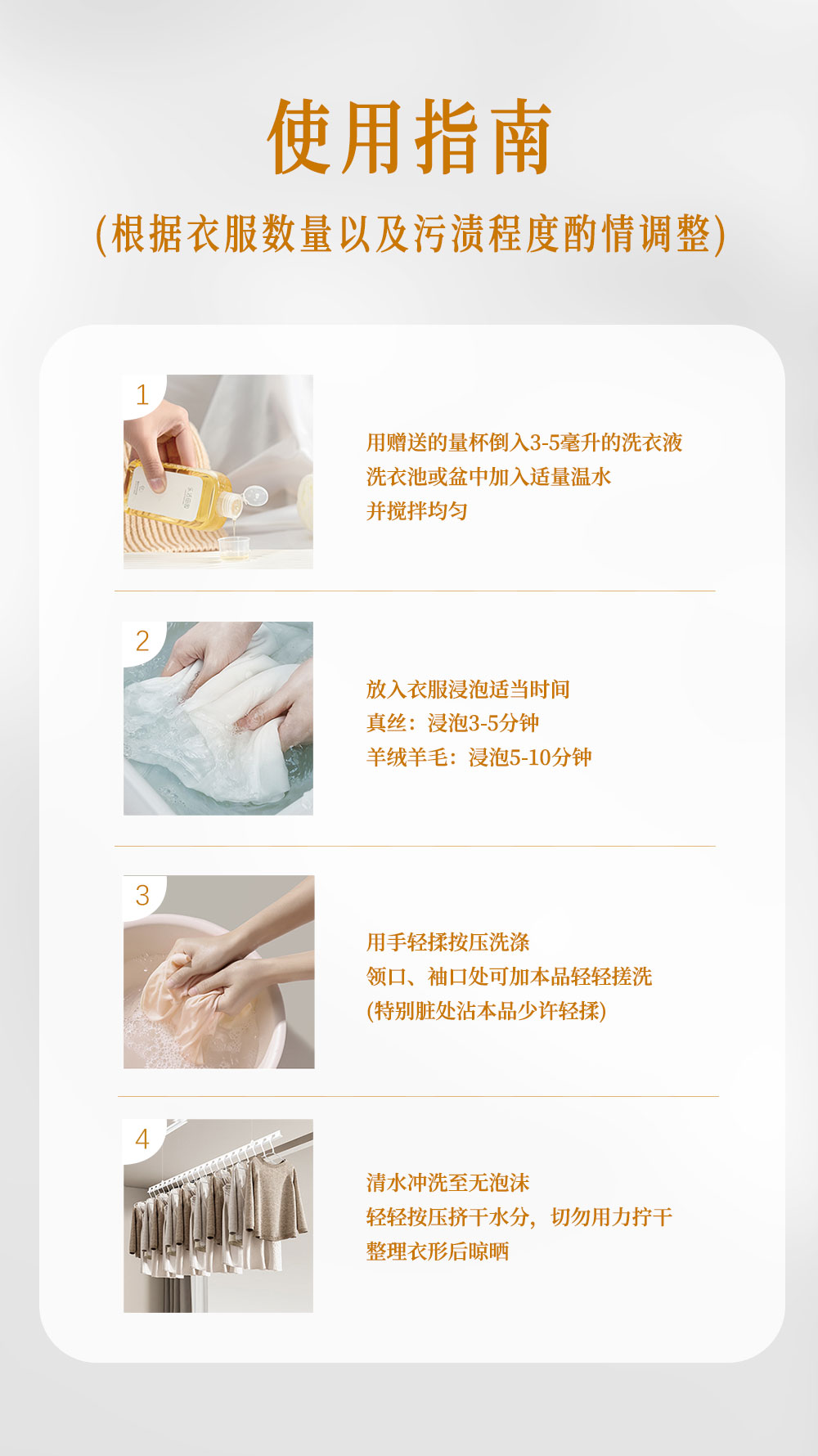 使用指南

(根据衣服数量以及污渍程度酌情调整)

1

用赠送的量杯倒入3-5毫升的洗衣液
洗衣池或盆中加入适量温水
并搅拌均匀

2

放入衣服浸泡适当时间
真丝：浸泡3-5分钟
羊绒羊毛：浸泡5-10分钟

3

用手轻揉按压洗涤
领口、袖口处可加本品轻轻搓洗
(特别脏处沾本品少许轻揉)

4

清水冲洗至无泡沫
轻轻按压挤干水分，切勿用力拧干
整理衣形后晾晒