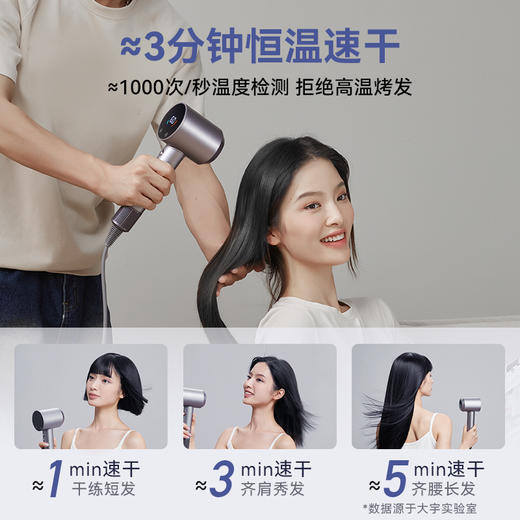 ≈3分钟恒温速干

≈1000次/秒温度检测 拒绝高温烤发

≈1 min速干
干练短发

≈3 min速干
齐肩秀发

≈5 min速干
齐腰长发

*数据源于大宇实验室