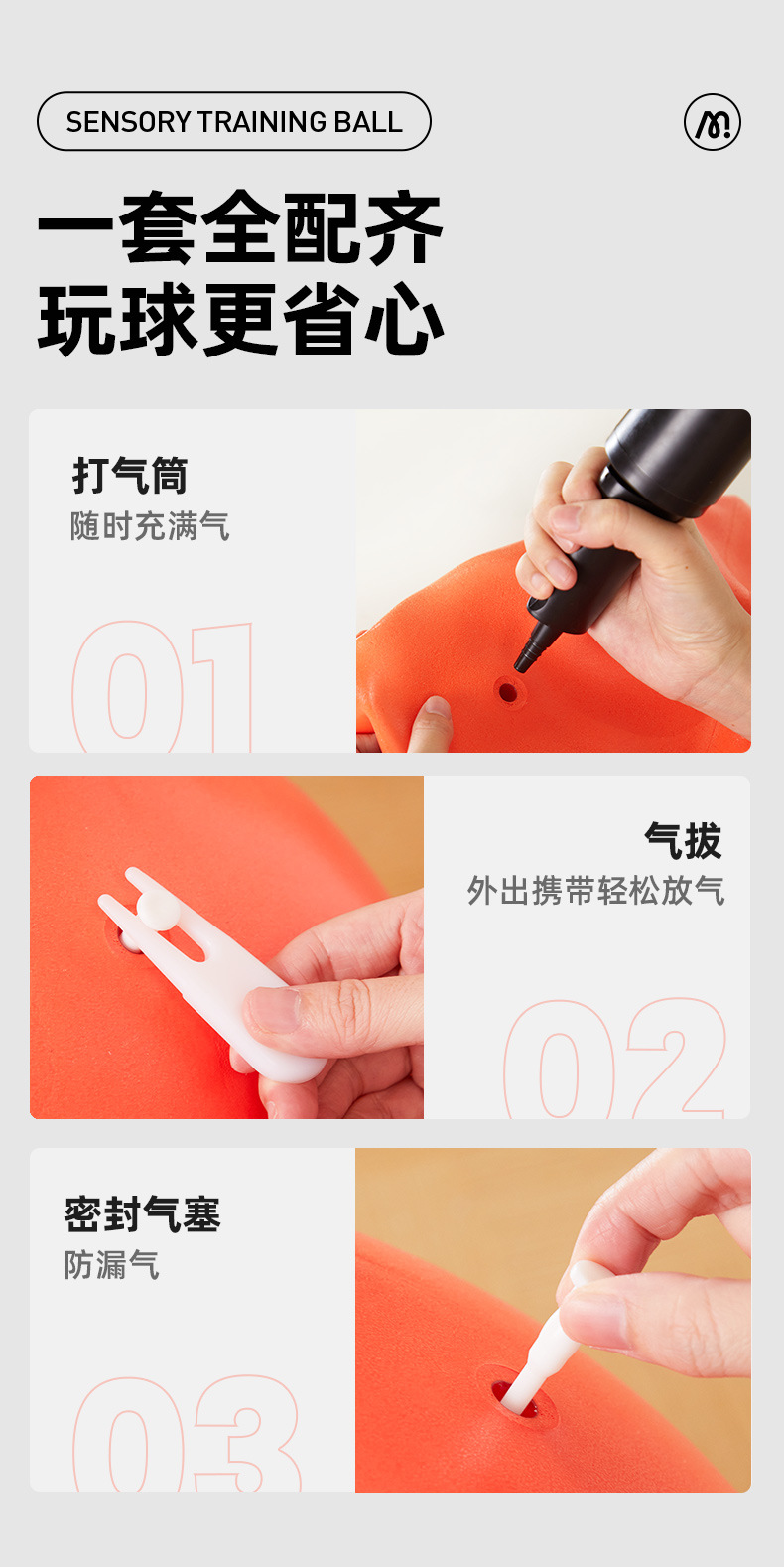 SENSORY TRAINING BALL

一套全配齐
玩球更省心

打气筒
随时充满气

01

气拔
外出携带轻松放气

02

密封气塞
防漏气

03