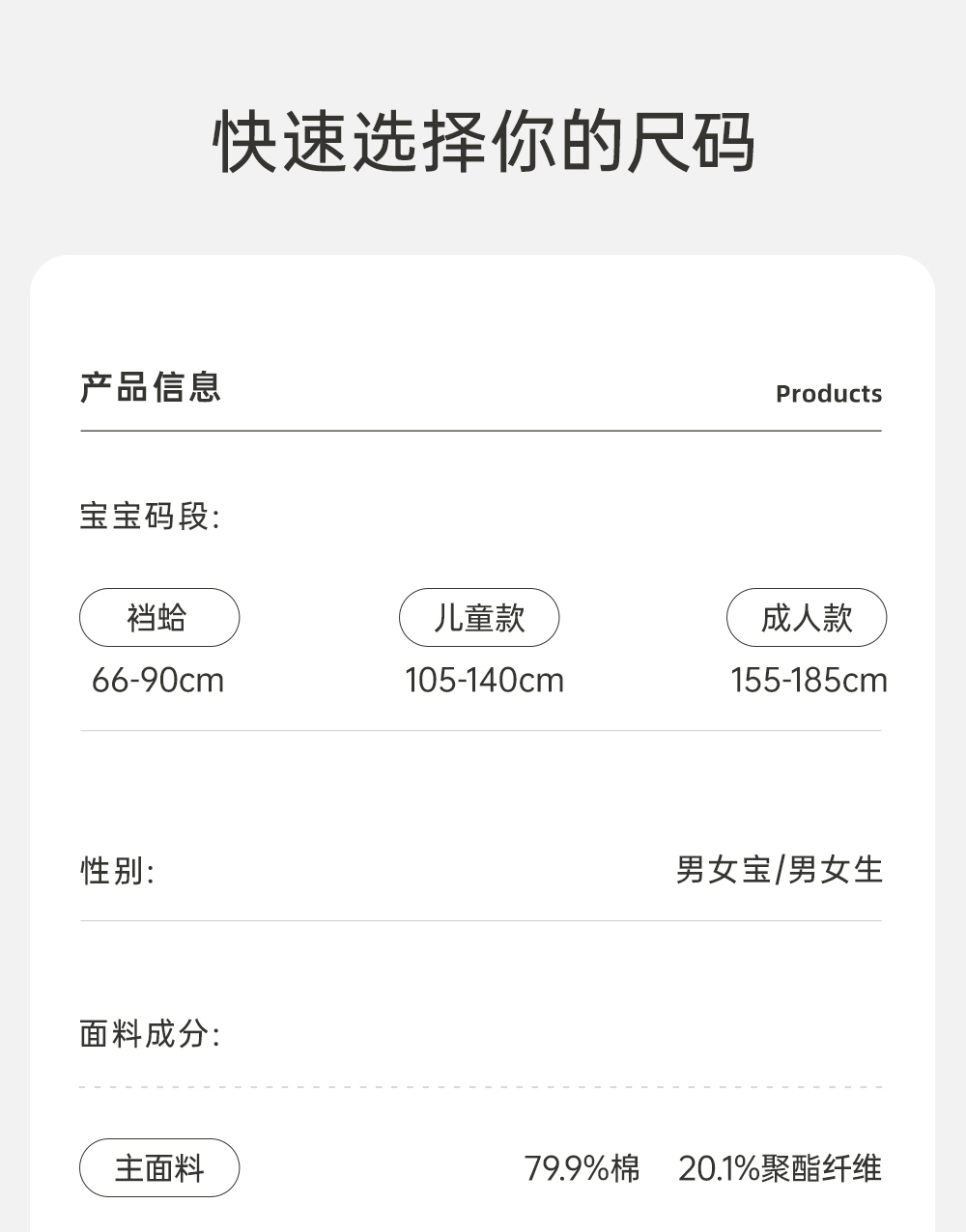 快速选择你的尺码

产品信息

Products

宝宝码段:

裆蛤
66-90cm

儿童款
105-140cm

成人款
155-185cm

性别:

男女宝/男女生

面料成分:

主面料

79.9%棉 20.1%聚酯纤维