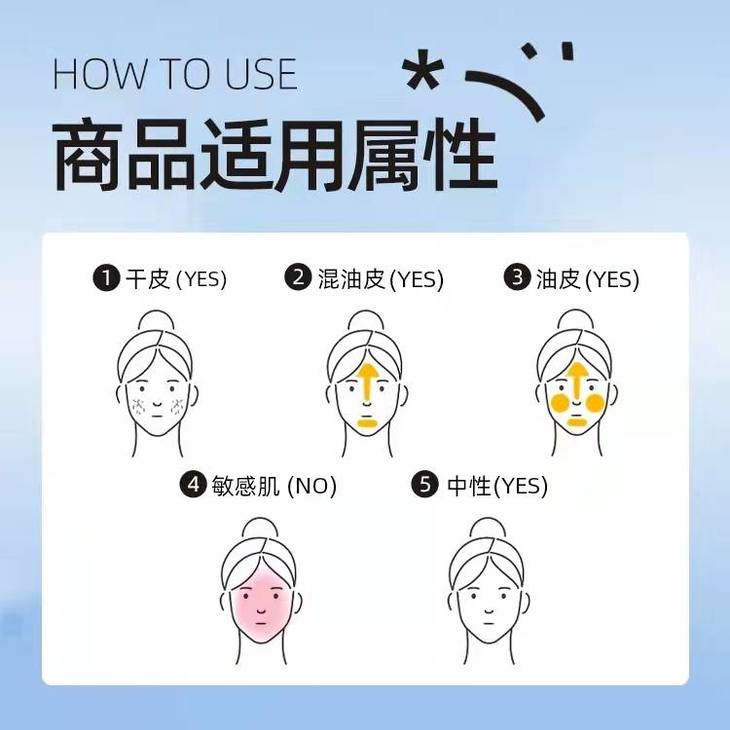 HOW TO USE
商品适用属性

❶ 干皮 (YES) ❷ 混油皮 (YES) ❸ 油皮 (YES)

❹ 敏感肌 (NO) ❺ 中性(YES)