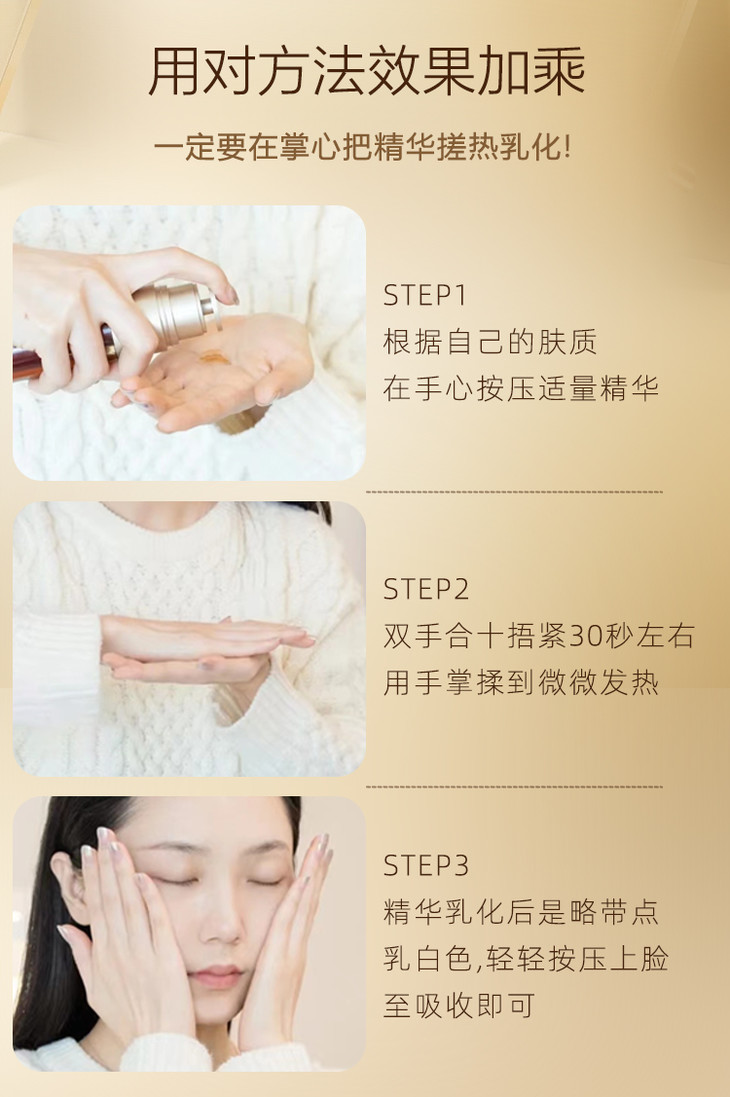 用对方法效果加乘

一定要在掌心把精华搓热乳化!

STEP1
根据自己的肤质
在手心按压适量精华

STEP2
双手合十捂紧30秒左右
用手掌揉到微微发热

STEP3
精华乳化后是略带点
乳白色,轻轻按压上脸
至吸收即可