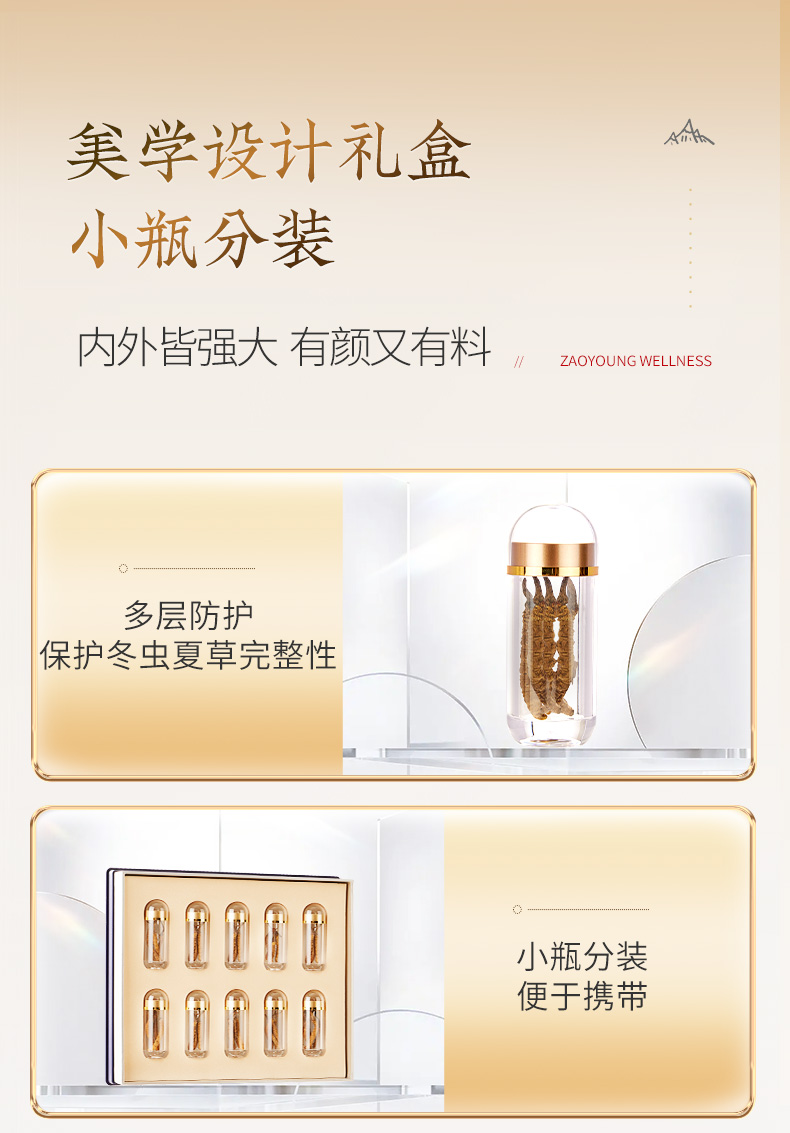 美学设计礼盒
小瓶分装

内外皆强大 有颜又有料 // ZAOYOUNG WELLNESS

多层防护
保护冬虫夏草完整性

小瓶分装
便于携带