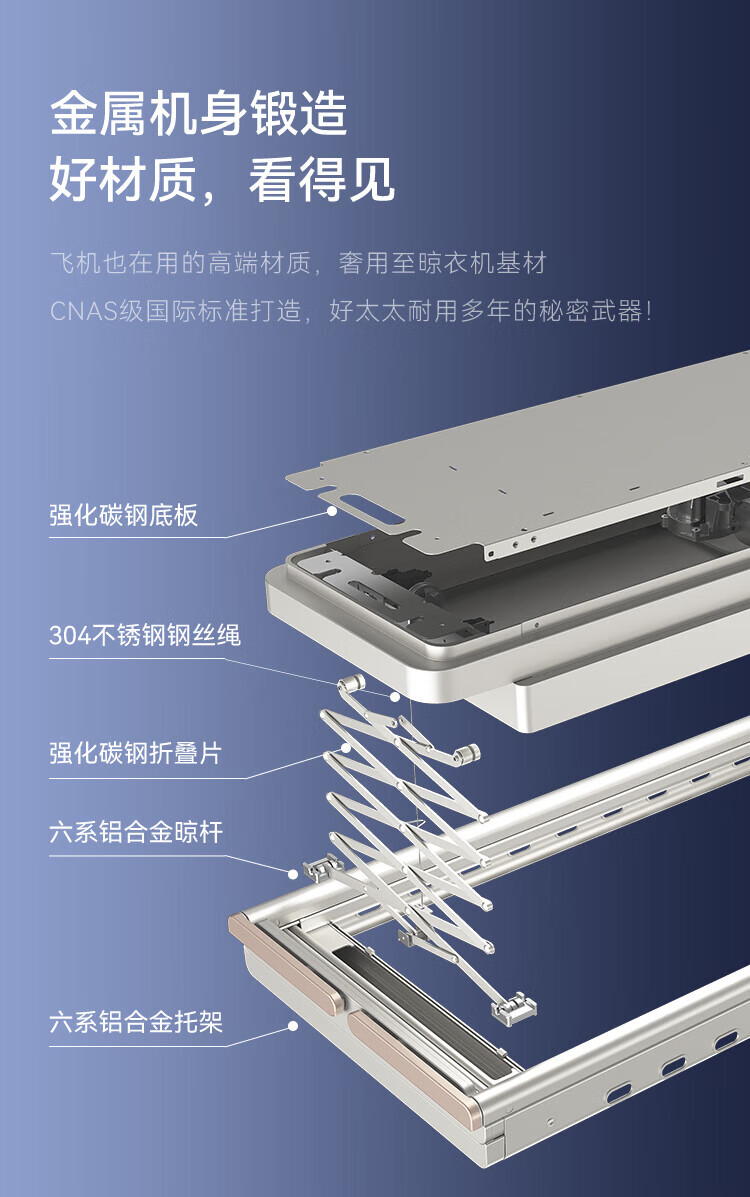 金属机身锻造
好材质，看得见

飞机也在用的高端材质，奢用至晾衣机基材
CNAS级国际标准打造，好太太耐用多年的秘密武器！

强化碳钢底板

304不锈钢钢丝绳

强化碳钢折叠片

六系铝合金晾杆

六系铝合金托架