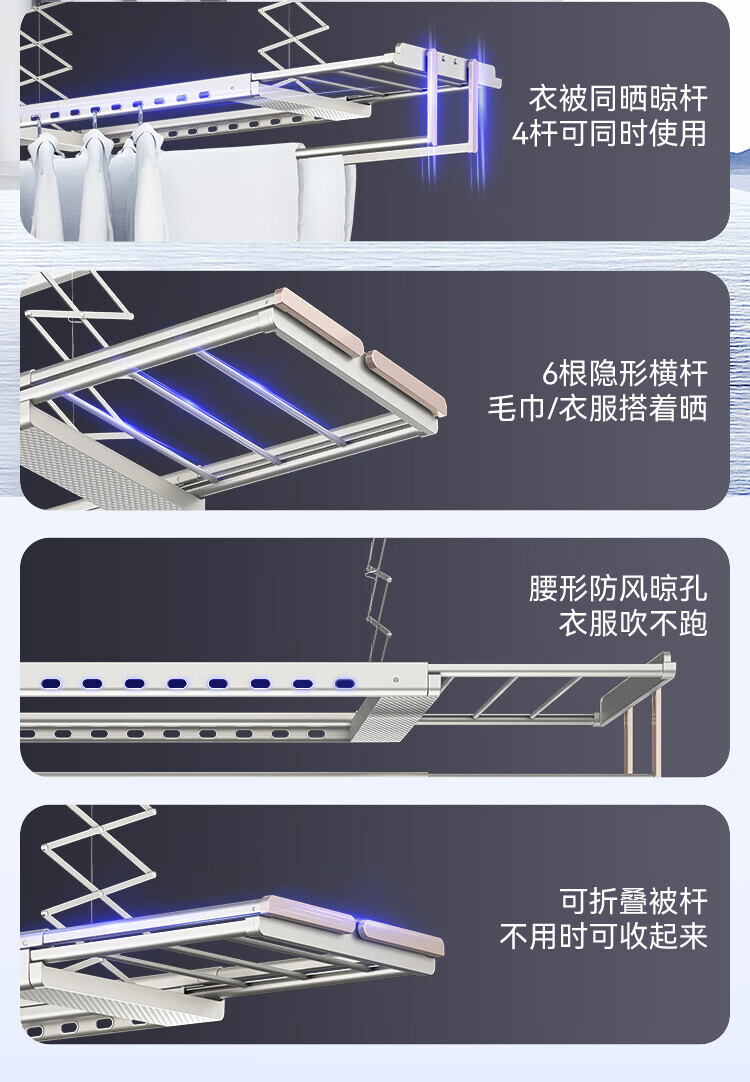 衣被同晒晾杆
4杆可同时使用

6根隐形横杆
毛巾/衣服搭着晒

腰形防风晾孔
衣服吹不跑

可折叠被杆
不用时可收起来