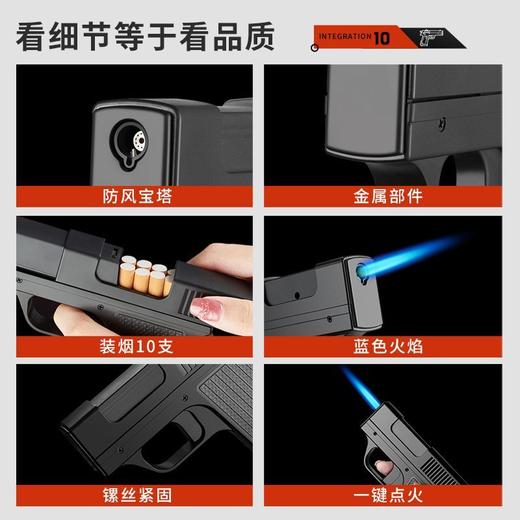 看细节等于看品质

INTEGRATION 10

防风宝塔

金属部件

装烟10支

蓝色火焰

镙丝紧固

一键点火