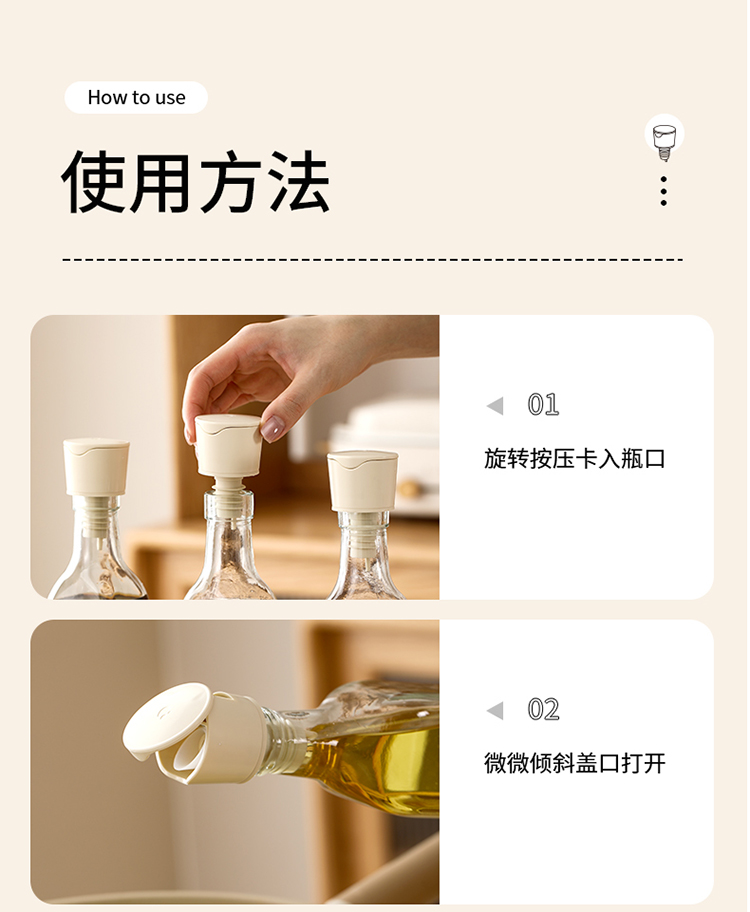 How to use

使用方法

01

旋转按压卡入瓶口

02

微微倾斜盖口打开