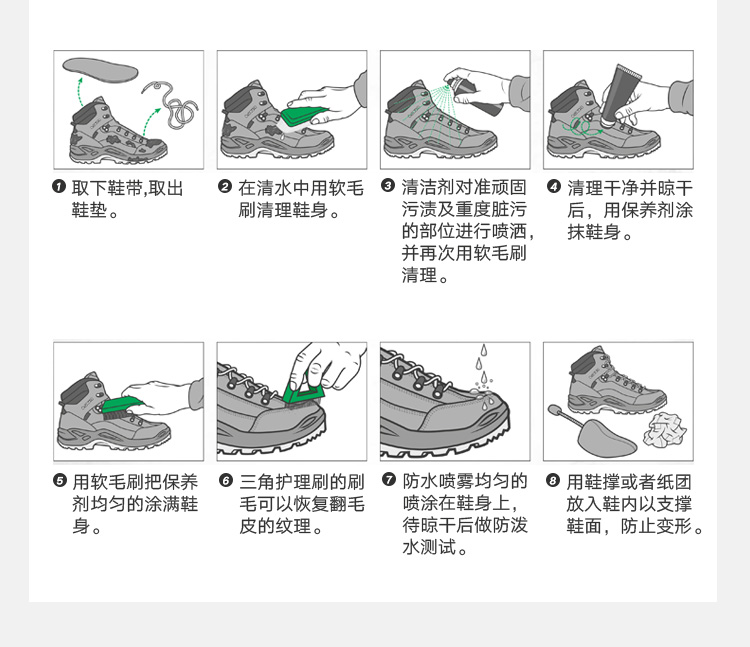 ❶ 取下鞋带,取出鞋垫。

❷ 在清水中用软毛刷清理鞋身。

❸ 清洁剂对准顽固污渍及重度脏污的部位进行喷洒，并再次用软毛刷清理。

❹ 清理干净并晾干后，用保养剂涂抹鞋身。

❺ 用软毛刷把保养剂均匀的涂满鞋身。

❻ 三角护理刷的刷毛可以恢复翻毛皮的纹理。

❼ 防水喷雾均匀的喷涂在鞋身上，待晾干后做防泼水测试。

❽ 用鞋撑或者纸团放入鞋内以支撑鞋面，防止变形。