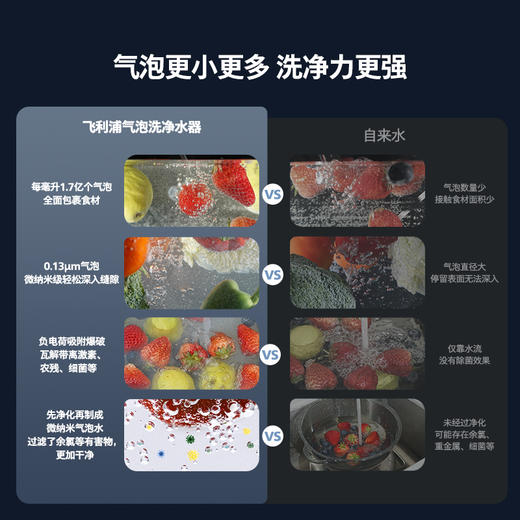 气泡更小更多 洗净力更强

飞利浦气泡洗净水器

每毫升1.7亿个气泡
全面包裹食材

VS

0.13μm气泡
微纳米级轻松深入缝隙

VS

负电荷吸附爆破
瓦解带离激素、
农残、细菌等

VS

先净化再制成
微纳米气泡水
过滤了余氯等有害物，
更加干净

VS

自来水

气泡数量少
接触食材面积少

气泡直径大
停留表面无法深入

仅靠水流
没有除菌效果

未经过净化
可能存在余氯、
重金属、细菌等