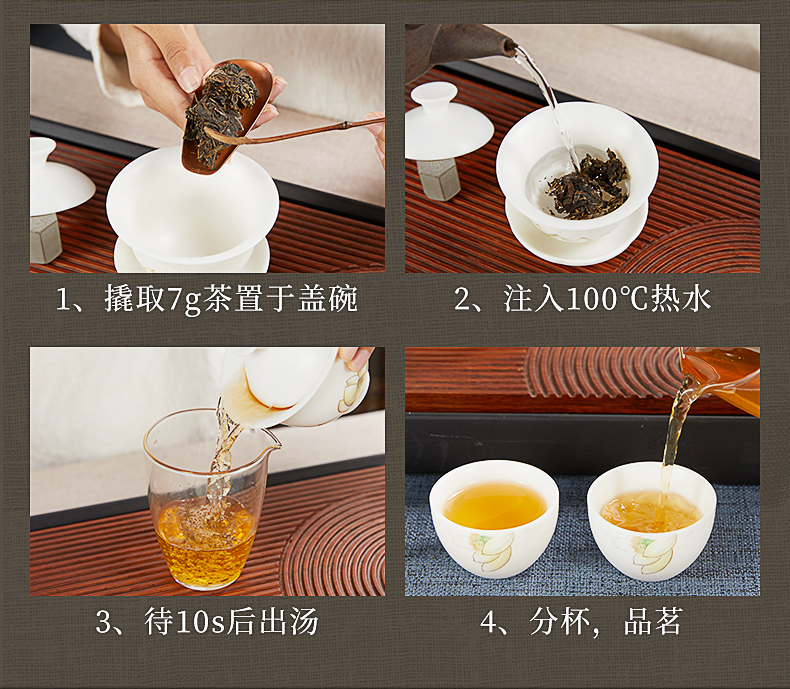 1、撬取7g茶置于盖碗

2、注入100℃热水

3、待10s后出汤

4、分杯，品茗