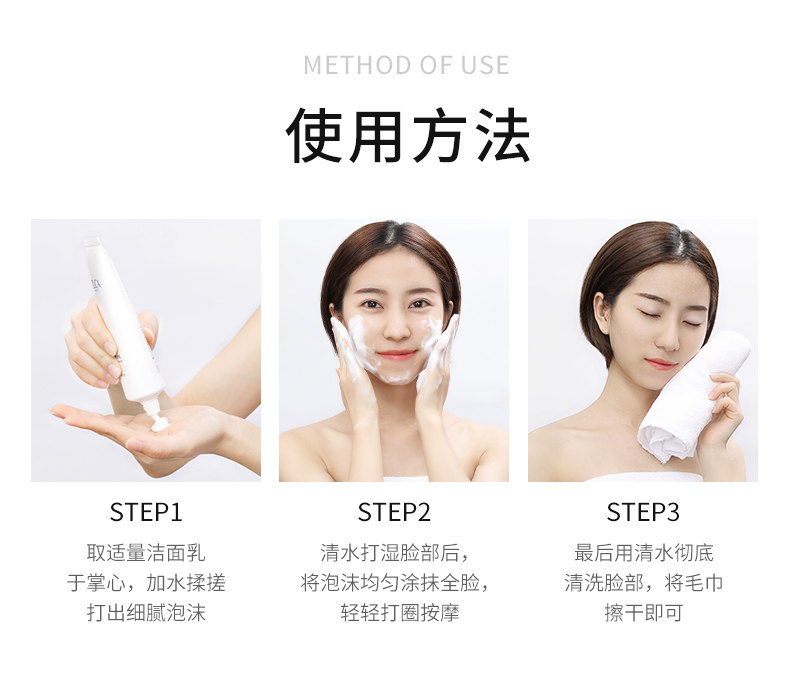 METHOD OF USE

使用方法

STEP1

取适量洁面乳
于掌心，加水揉搓
打出细腻泡沫

STEP2

清水打湿脸部后，
将泡沫均匀涂抹全脸，
轻轻打圈按摩

STEP3

最后用清水彻底
清洗脸部，将毛巾
擦干即可