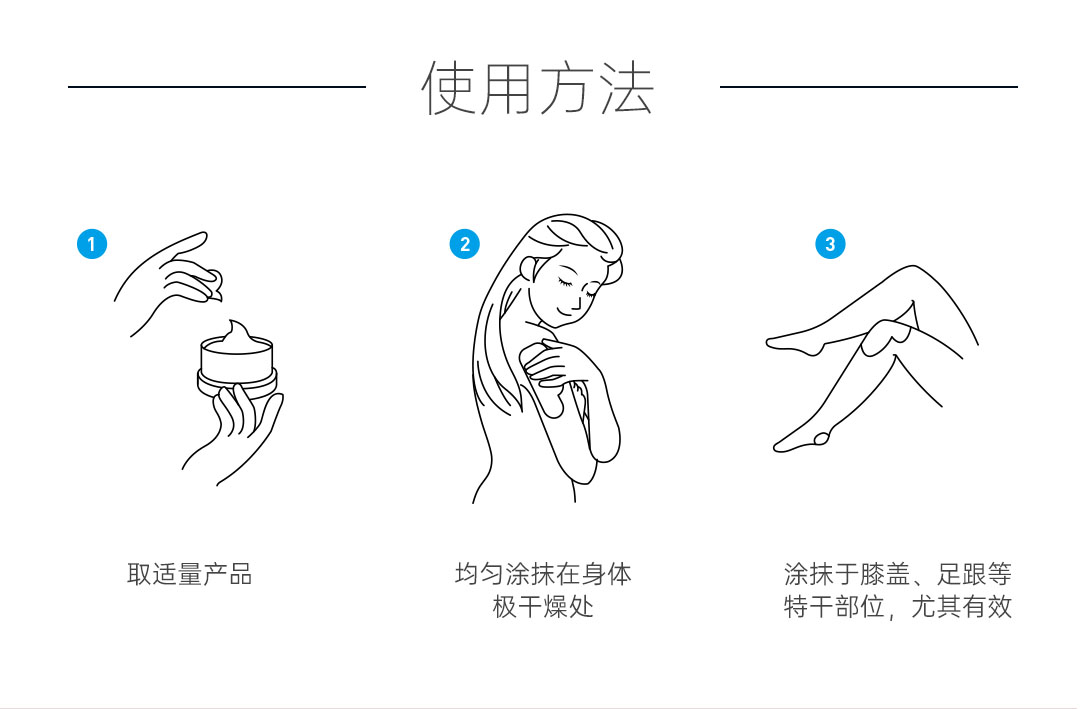 使用方法

1

取适量产品

2

均匀涂抹在身体极干燥处

3

涂抹于膝盖、足跟等特干部位，尤其有效