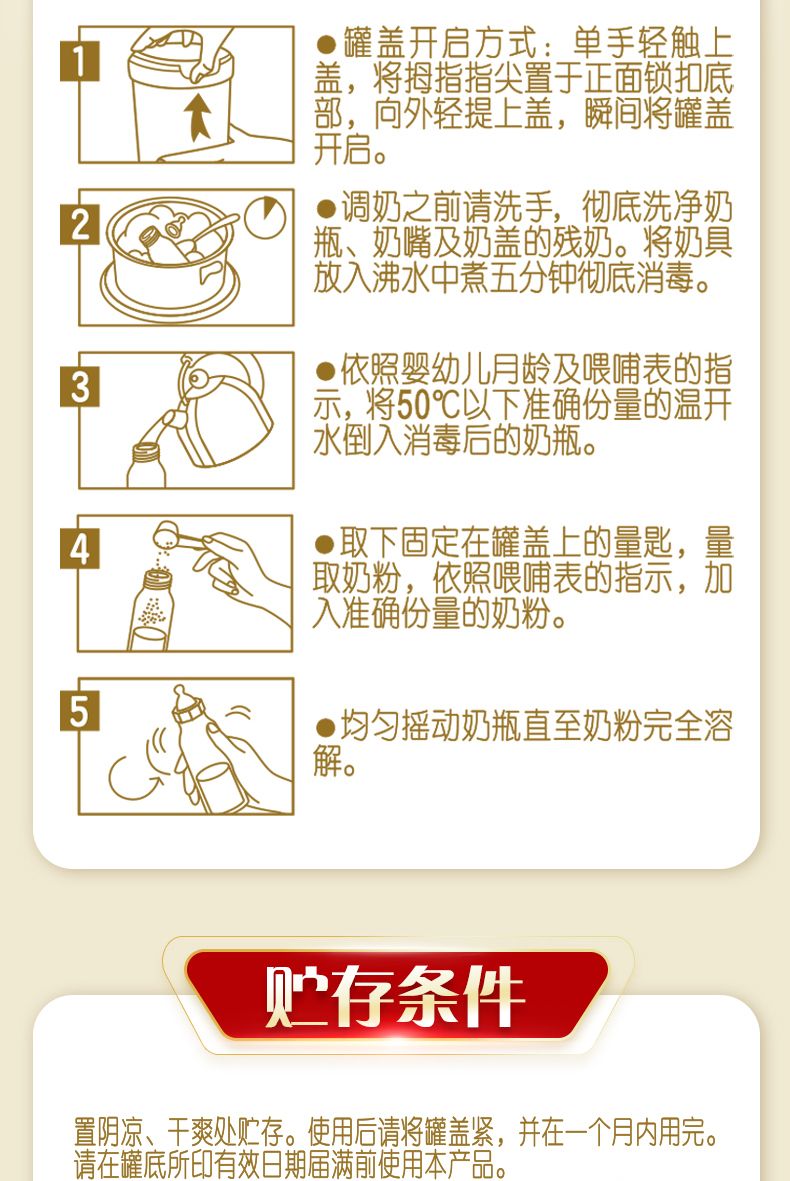 1

●罐盖开启方式：单手轻触上盖，将拇指指尖置于正面锁扣底部，向外轻提上盖，瞬间将罐盖开启。

2

●调奶之前请洗手，彻底洗净奶瓶、奶嘴及奶盖的残奶。将奶具放入沸水中煮五分钟彻底消毒。

3

●依照婴幼儿月龄及喂哺表的指示，将50℃以下准确份量的温开水倒入消毒后的奶瓶。

4

●取下固定在罐盖上的量匙，量取奶粉，依照喂哺表的指示，加入准确份量的奶粉。

5

●均匀摇动奶瓶直至奶粉完全溶解。

贮存条件

置阴凉、干爽处贮存。使用后请将罐盖紧，并在一个月内用完。请在罐底所印有效日期届满前使用本产品。