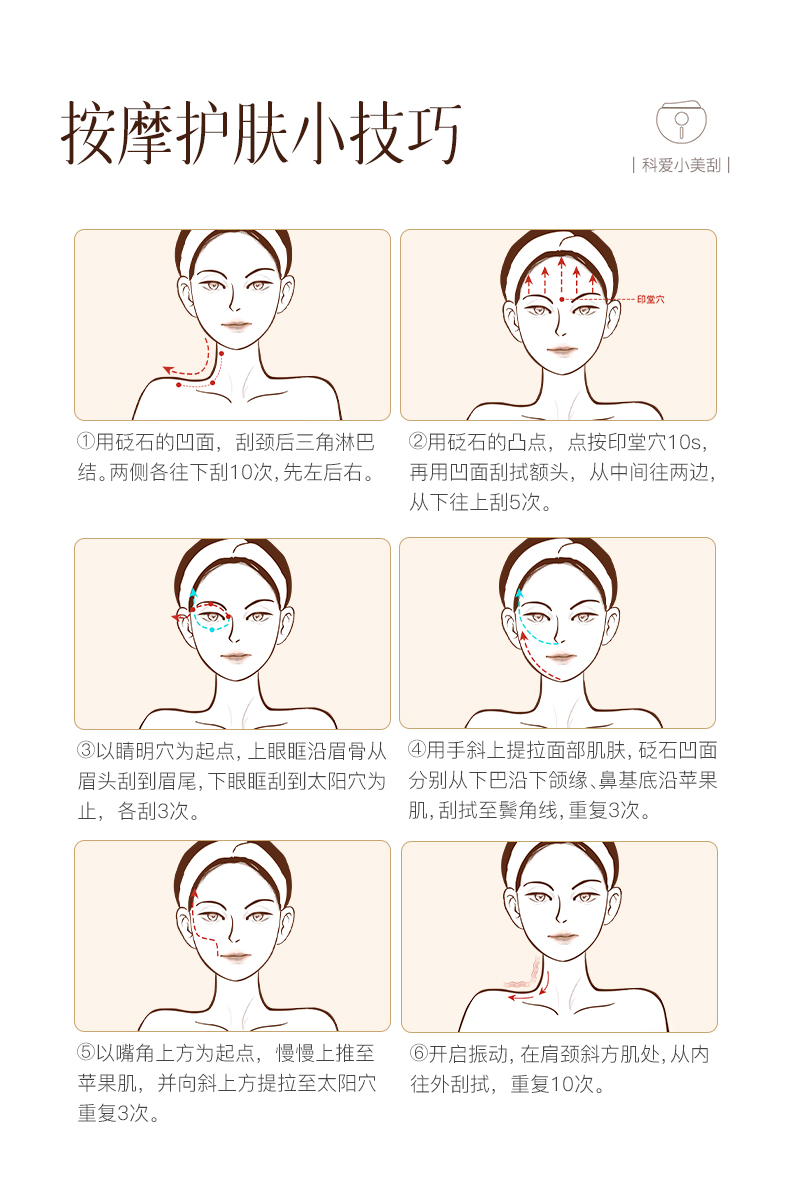 按摩护肤小技巧

| 科爱小美刮 |

印堂穴

①用砭石的凹面，刮颈后三角淋巴结。两侧各往下刮10次，先左后右。

②用砭石的凸点，点按印堂穴10s，再用凹面刮拭额头，从中间往两边，从下往上刮5次。

③以睛明穴为起点，上眼眶沿眉骨从眉头刮到眉尾，下眼眶刮到太阳穴为止，各刮3次。

④用手斜上提拉面部肌肤，砭石凹面分别从下巴沿下颌缘、鼻基底沿苹果肌，刮拭至鬓角线，重复3次。

⑤以嘴角上方为起点，慢慢上推至苹果肌，并向斜上方提拉至太阳穴重复3次。

⑥开启振动，在肩颈斜方肌处，从内往外刮拭，重复10次。