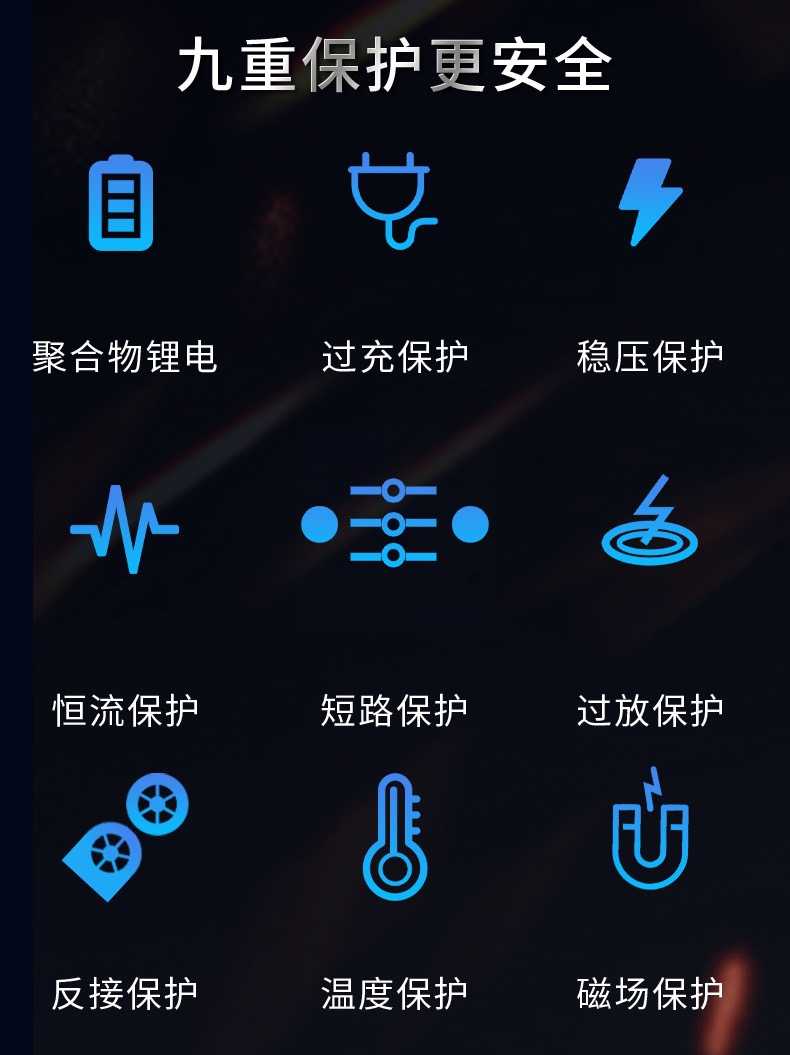 九重保护更安全

聚合物锂电 过充保护 稳压保护

恒流保护 短路保护 过放保护

反接保护 温度保护 磁场保护