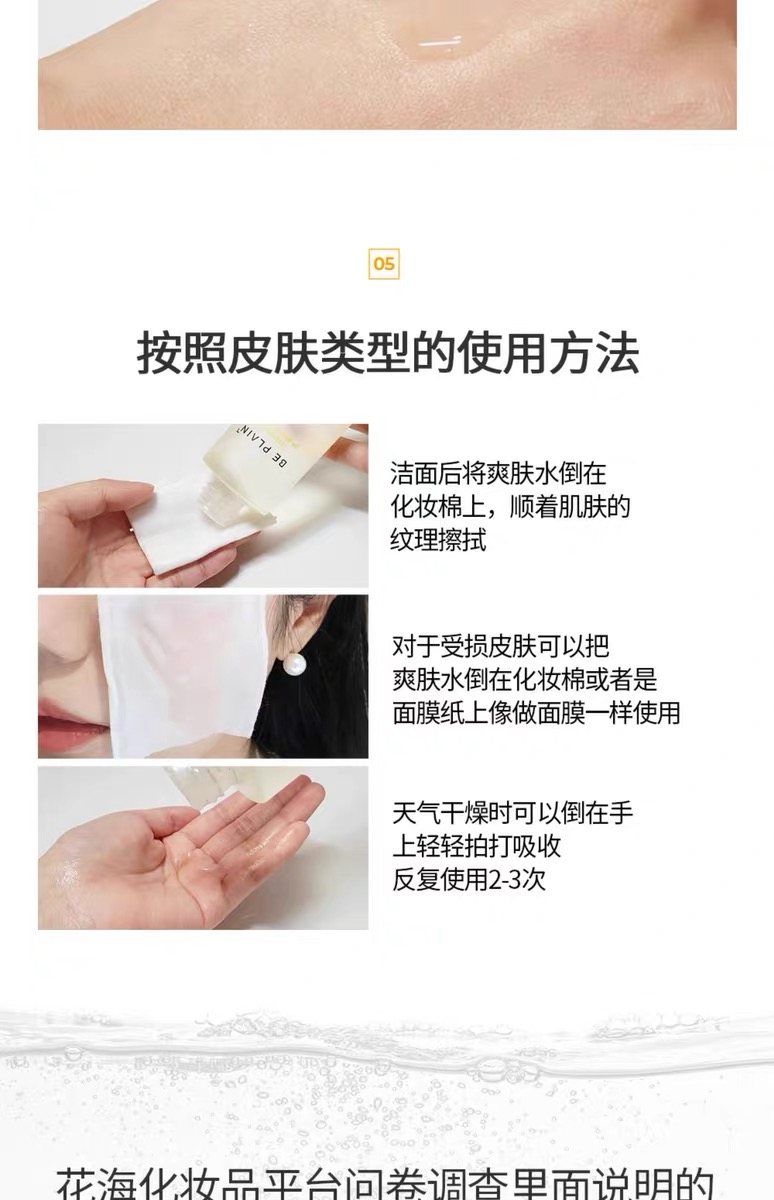 05

按照皮肤类型的使用方法

BE PLAIN

洁面后将爽肤水倒在化妆棉上，顺着肌肤的纹理擦拭

对于受损皮肤可以把爽肤水倒在化妆棉或者是面膜纸上像做面膜一样使用

天气干燥时可以倒在手上轻轻拍打吸收反复使用2-3次

花海化妆品平台问卷调查里面说明的