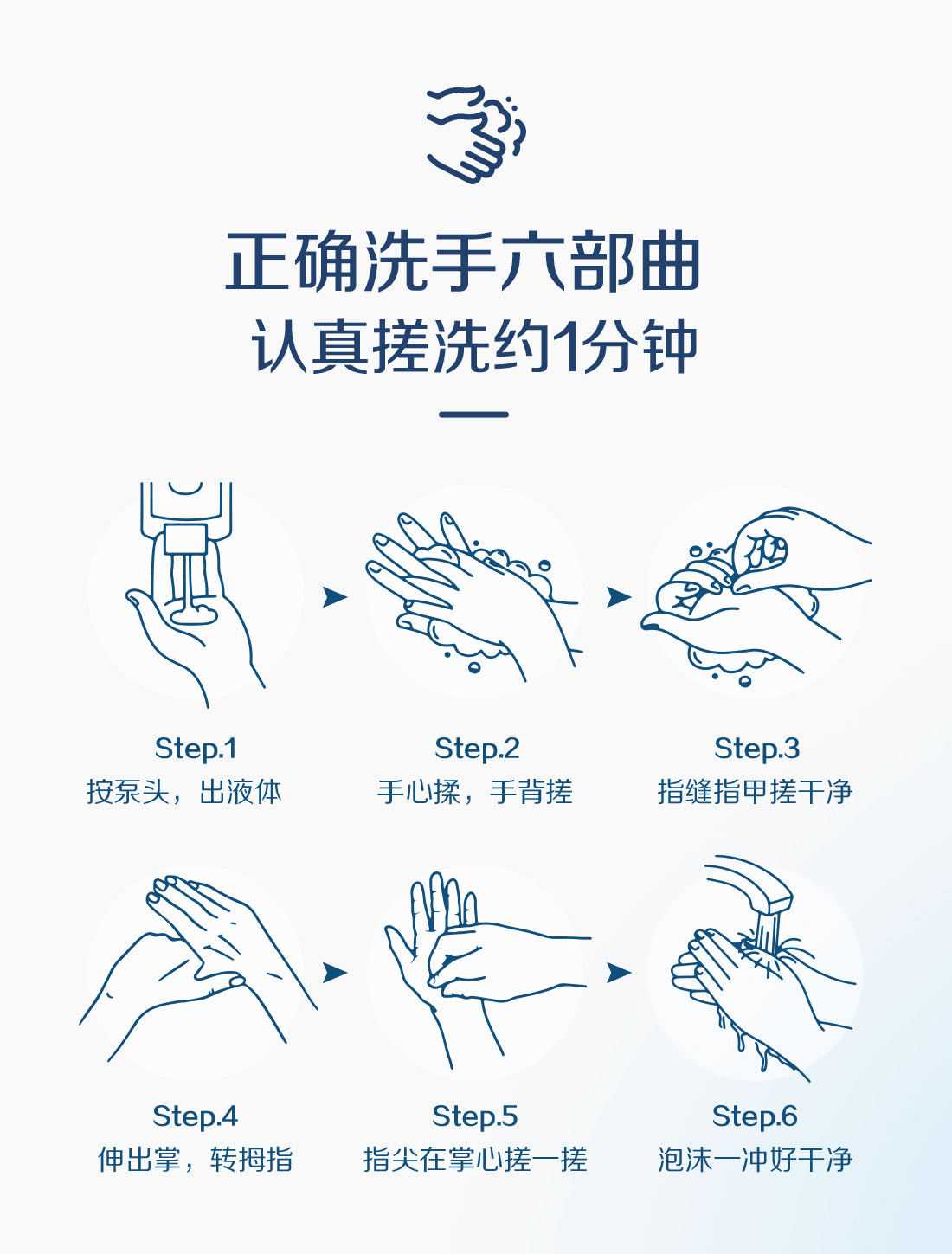 正确洗手六部曲
认真搓洗约1分钟

Step.1
按泵头，出液体

Step.2
手心揉，手背搓

Step.3
指缝指甲搓干净

Step.4
伸出掌，转拇指

Step.5
指尖在掌心搓一搓

Step.6
泡沫一冲好干净