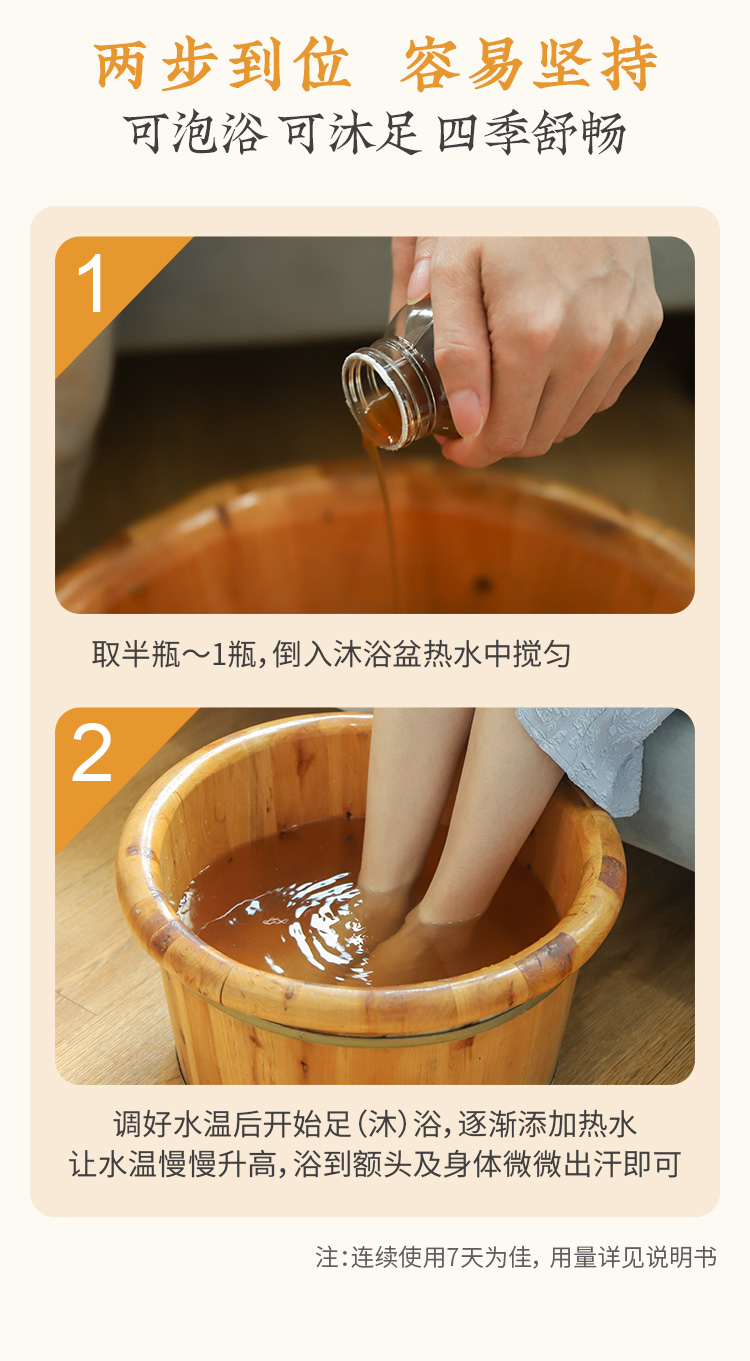 两步到位 容易坚持

可泡浴 可沐足 四季舒畅

1

取半瓶～1瓶，倒入沐浴盆热水中搅匀

2

调好水温后开始足（沐）浴，逐渐添加热水
让水温慢慢升高，浴到额头及身体微微出汗即可

注：连续使用7天为佳，用量详见说明书