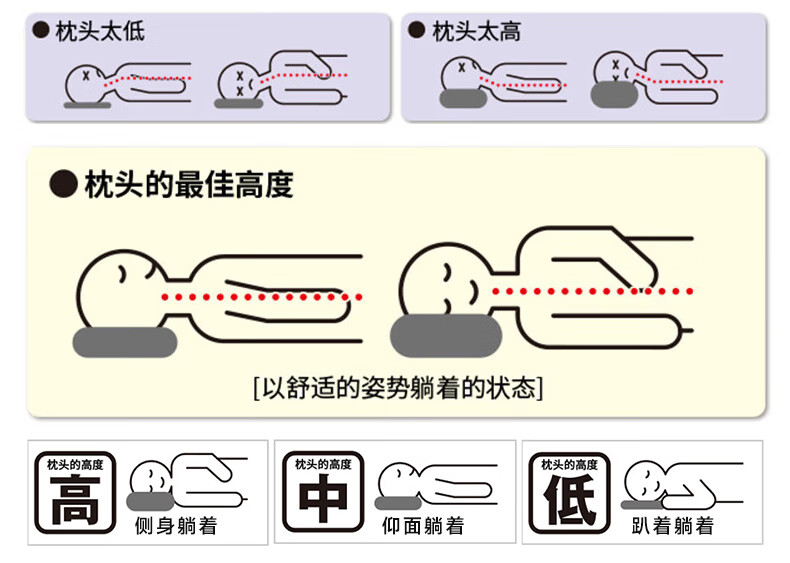 ● 枕头太低

● 枕头太高

● 枕头的最佳高度

[以舒适的姿势躺着的状态]

枕头的高度
高
侧身躺着

枕头的高度
中
仰面躺着

枕头的高度
低
趴着躺着