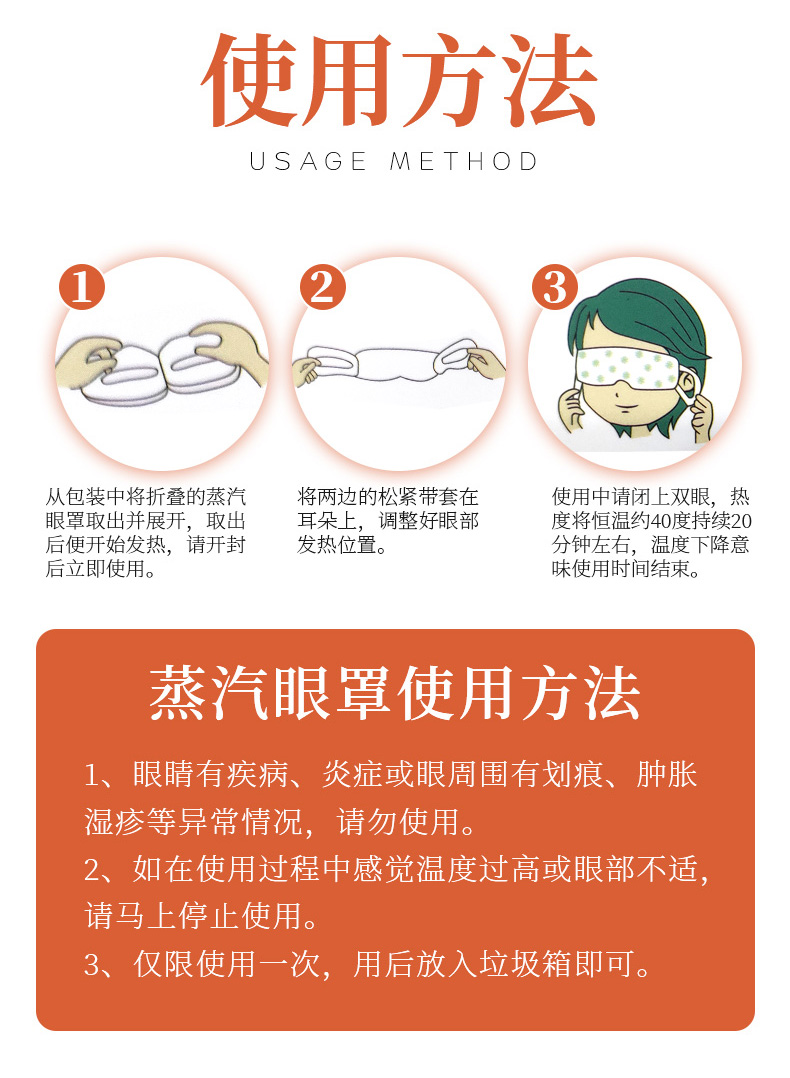 使用方法

USAGE METHOD

1

从包装中将折叠的蒸汽眼罩取出并展开，取出后便开始发热，请开封后立即使用。

2

将两边的松紧带套在耳朵上，调整好眼部发热位置。

3

使用中请闭上双眼，热度将恒温约40度持续20分钟左右，温度下降意味使用时间结束。

蒸汽眼罩使用方法

1、眼睛有疾病、炎症或眼周围有划痕、肿胀湿疹等异常情况，请勿使用。

2、如在使用过程中感觉温度过高或眼部不适，请马上停止使用。

3、仅限使用一次，用后放入垃圾箱即可。