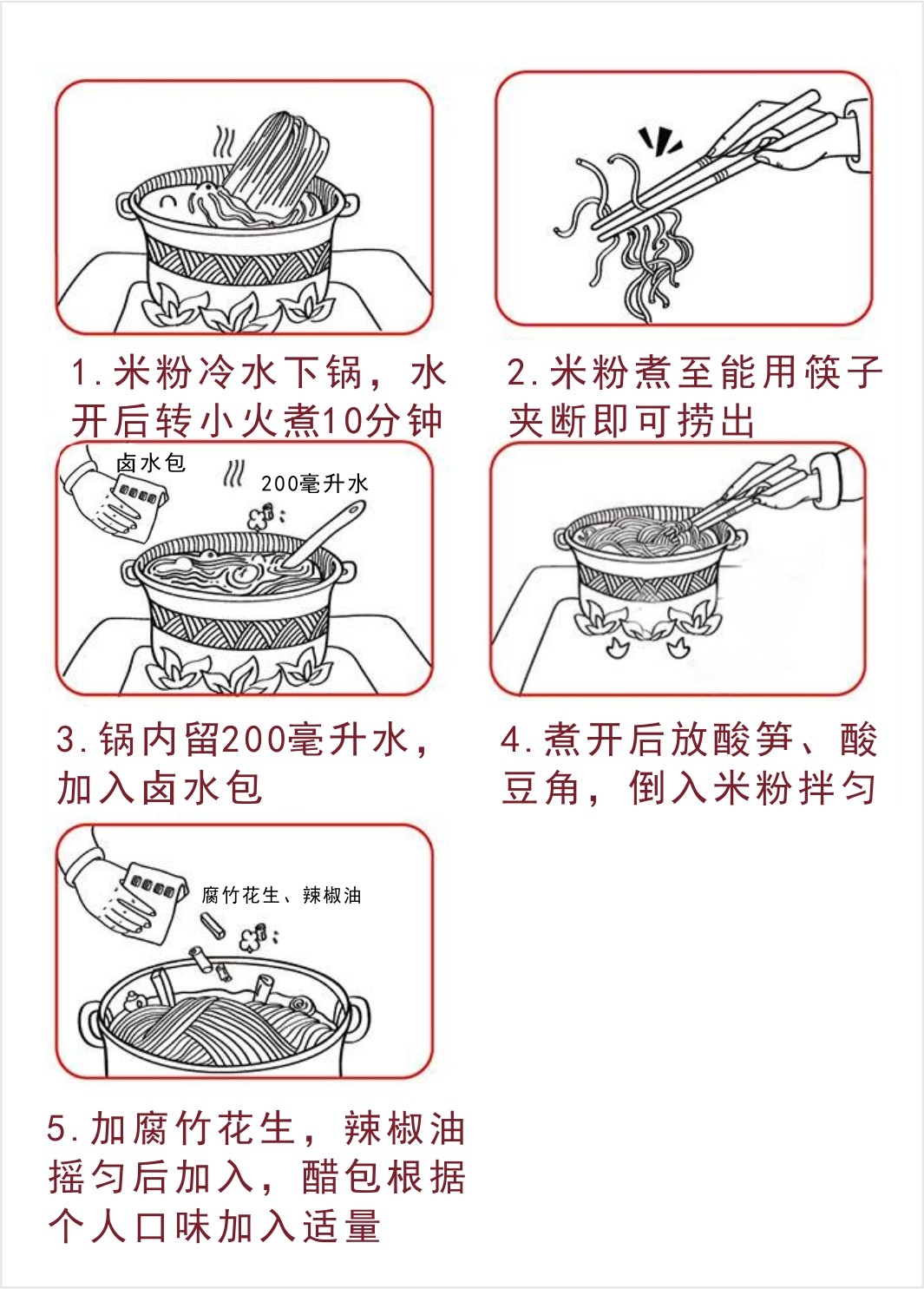 1.米粉冷水下锅，水开后转小火煮10分钟

2.米粉煮至能用筷子夹断即可捞出

卤水包

200毫升水

3.锅内留200毫升水，加入卤水包

4.煮开后放酸笋、酸豆角，倒入米粉拌匀

腐竹花生、辣椒油

5.加腐竹花生，辣椒油摇匀后加入，醋包根据个人口味加入适量