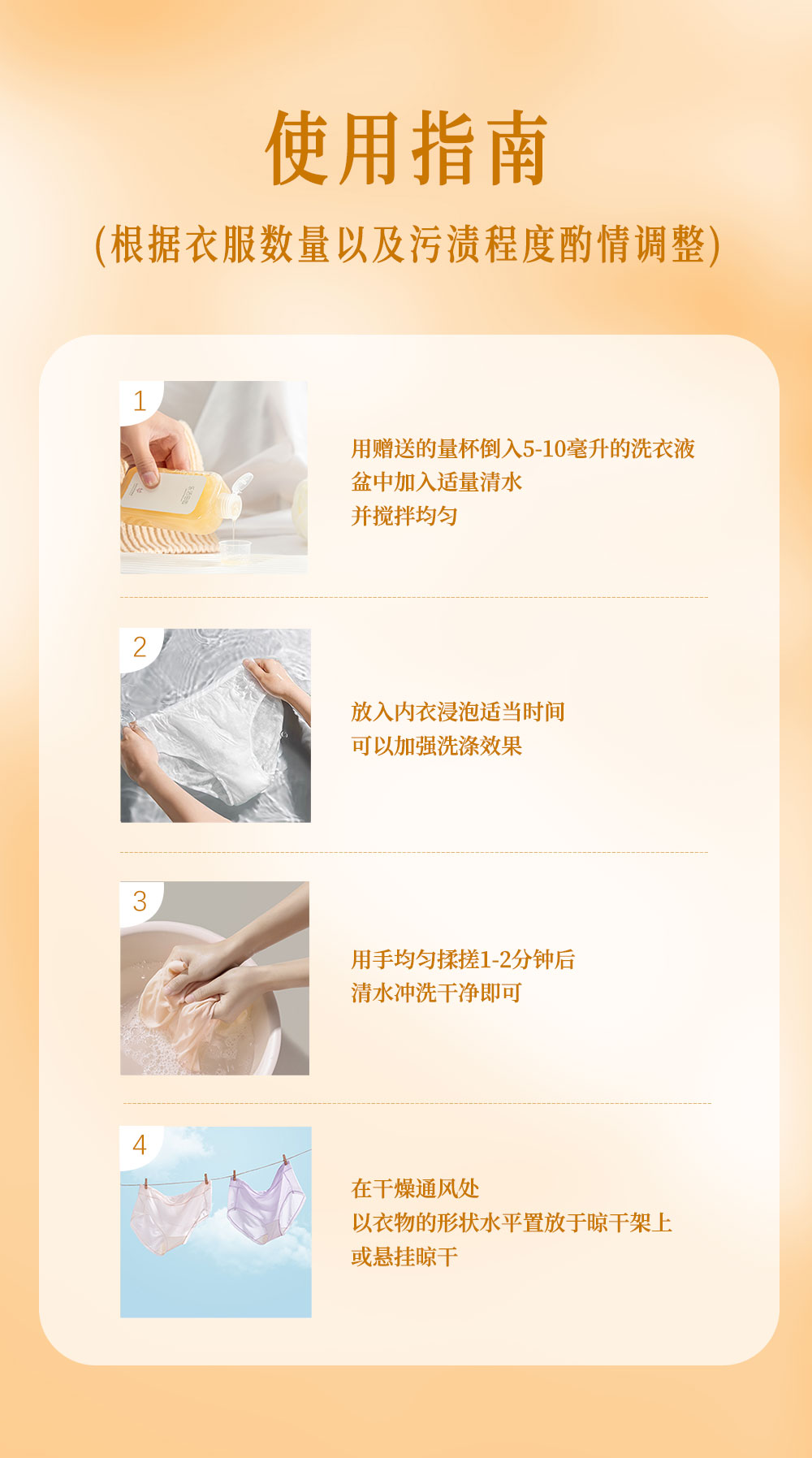 使用指南

(根据衣服数量以及污渍程度酌情调整)

1

用赠送的量杯倒入5-10毫升的洗衣液
盆中加入适量清水
并搅拌均匀

2

放入内衣浸泡适当时间
可以加强洗涤效果

3

用手均匀揉搓1-2分钟后
清水冲洗干净即可

4

在干燥通风处
以衣物的形状水平置放于晾干架上
或悬挂晾干