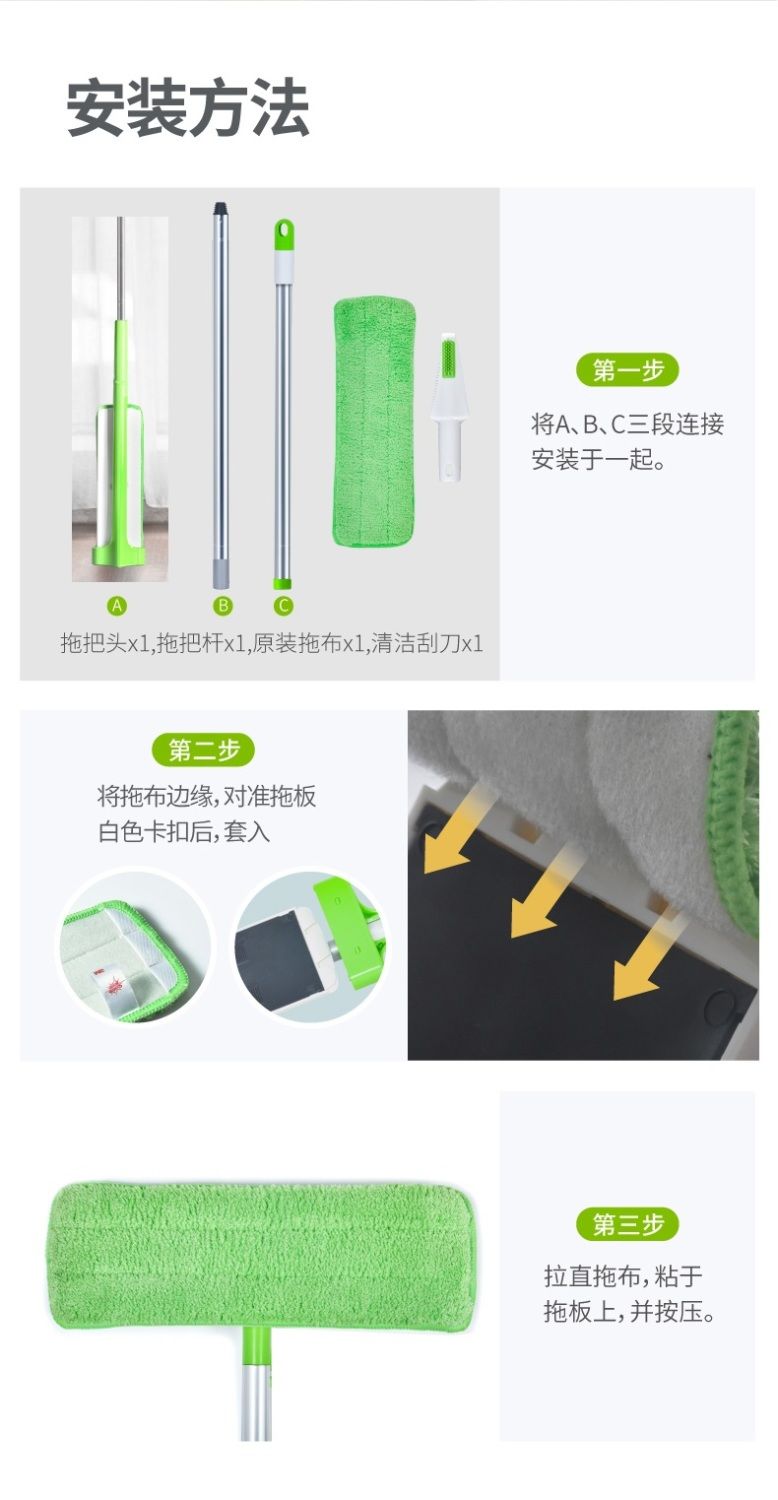 安装方法

A B C

拖把头x1,拖把杆x1,原装拖布x1,清洁刮刀x1

第一步

将A、B、C三段连接安装于一起。

第二步

将拖布边缘,对准拖板白色卡扣后,套入

第三步

拉直拖布,粘于拖板上,并按压。